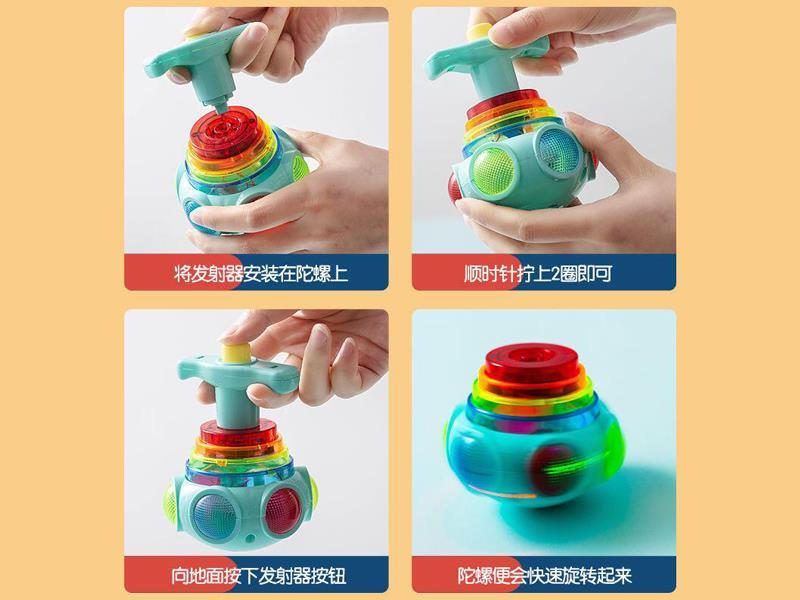 将发射器安装在陀螺上

顺时针拧上2圈即可

向地面按下发射器按钮

陀螺便会快速旋转起来