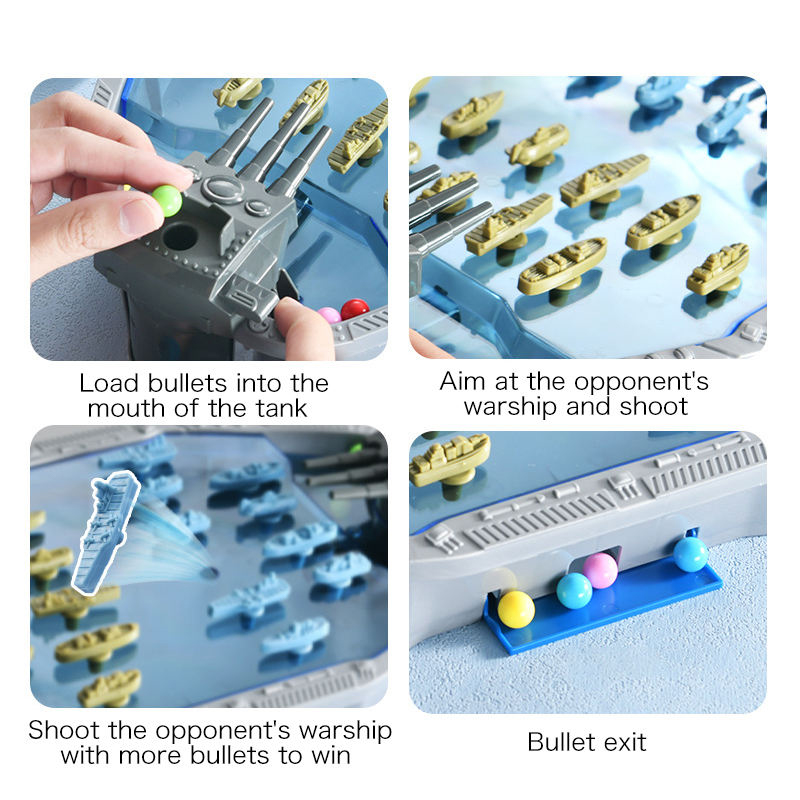 Load bullets into the mouth of the tank

Aim at the opponent's warship and shoot

Shoot the opponent's warship with more bullets to win

Bullet exit