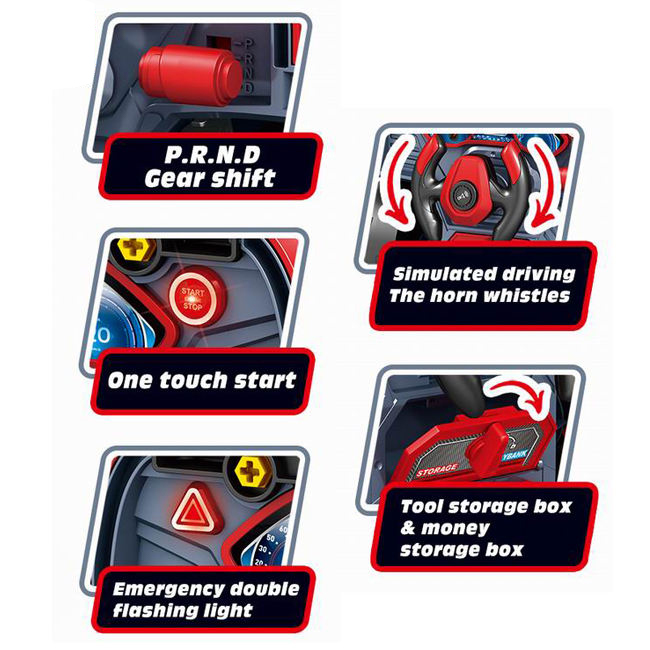 P
R
N
D

P.R.N.D
Gear shift

START
STOP

20

One touch start

60
50
30
20

Emergency double flashing light

Simulated driving
The horn whistles

STORAGE
YBANK

Tool storage box
& money
storage box