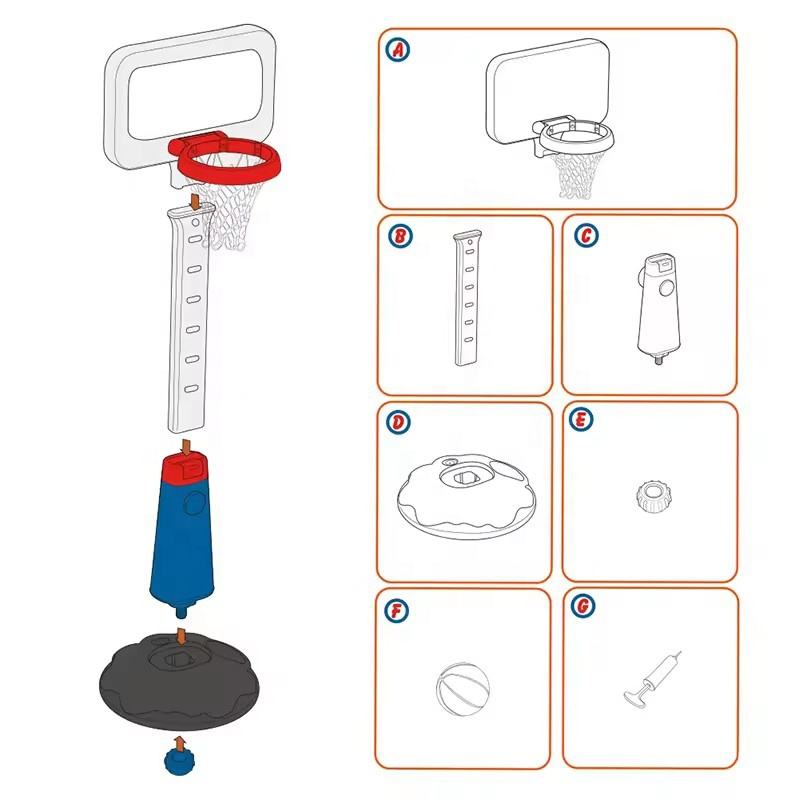 A

B

C

D

E

F

G