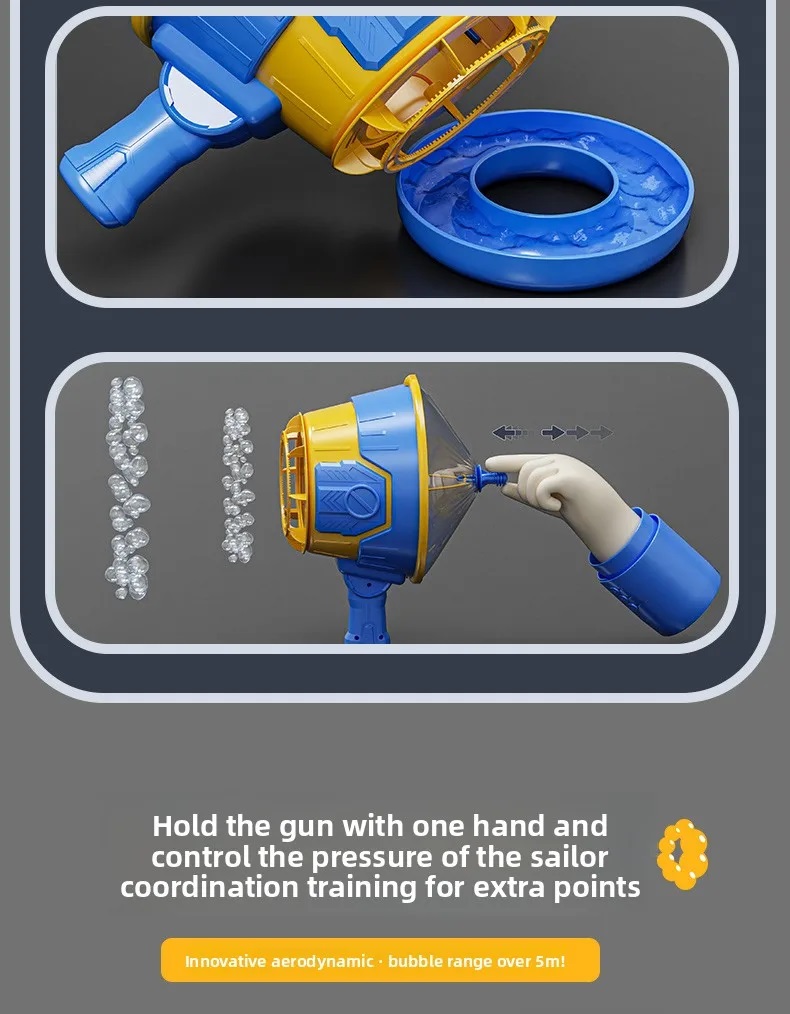 Hold the gun with one hand and control the pressure of the sailor coordination training for extra points

Innovative aerodynamic · bubble range over 5m!