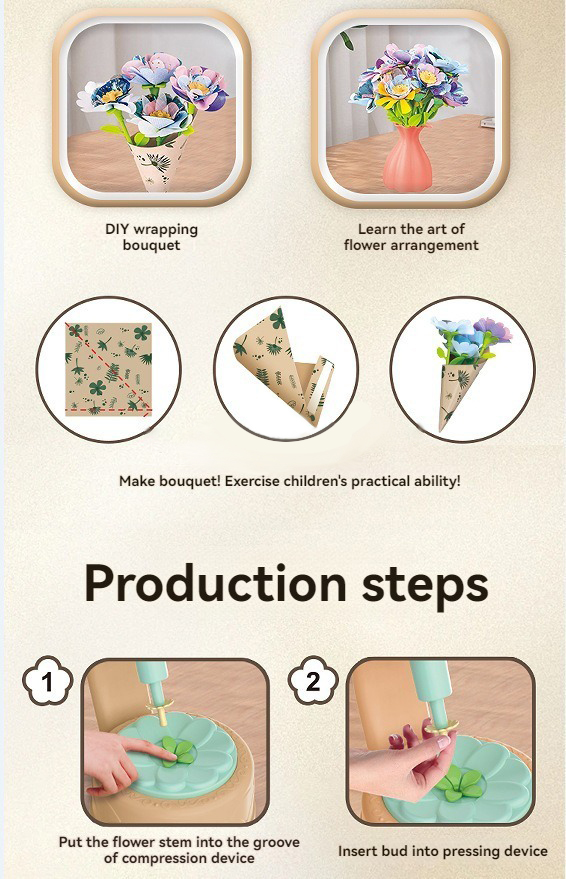 DIY wrapping bouquet

Learn the art of flower arrangement

Make bouquet! Exercise children's practical ability!

Production steps

1

Put the flower stem into the groove of compression device

2

Insert bud into pressing device