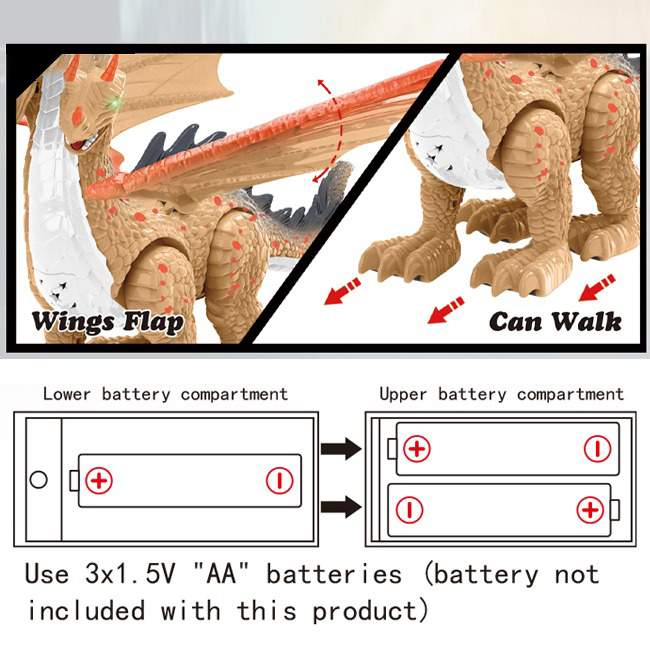 Wings Flap

Can Walk

Lower battery compartment

Upper battery compartment

Use 3x1.5V "AA" batteries (battery not included with this product)