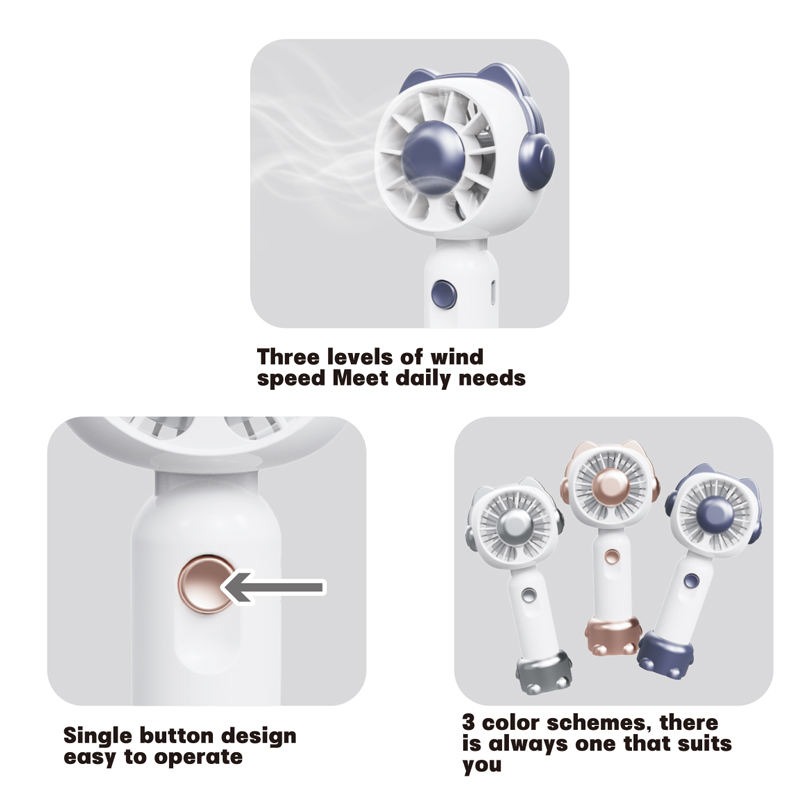 Three levels of wind speed Meet daily needs

Single button design easy to operate

3 color schemes, there is always one that suits you