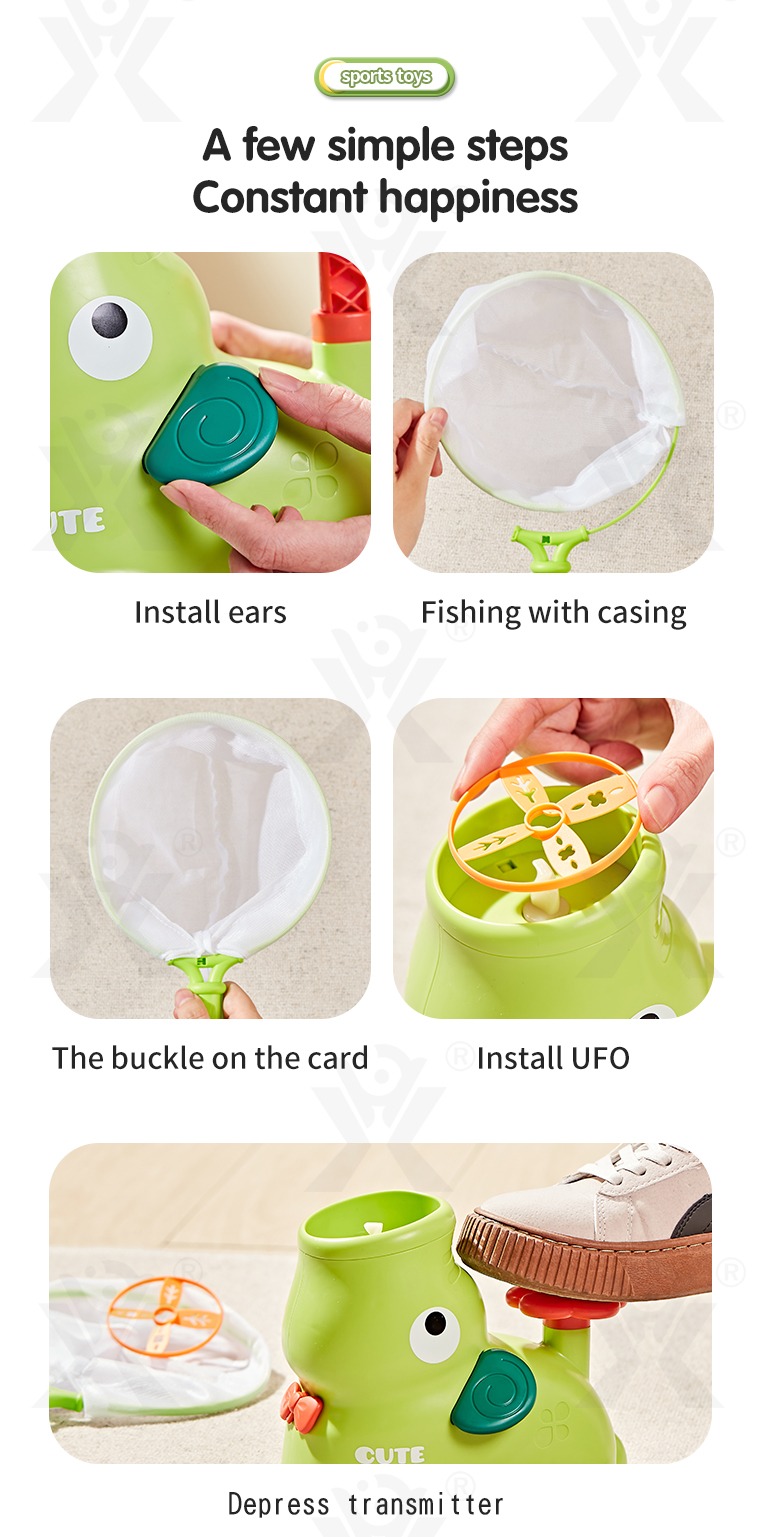 sports toys

A few simple steps
Constant happiness

UTE

Install ears

Fishing with casing

The buckle on the card

Install UFO

CUTE

Depress transmitter