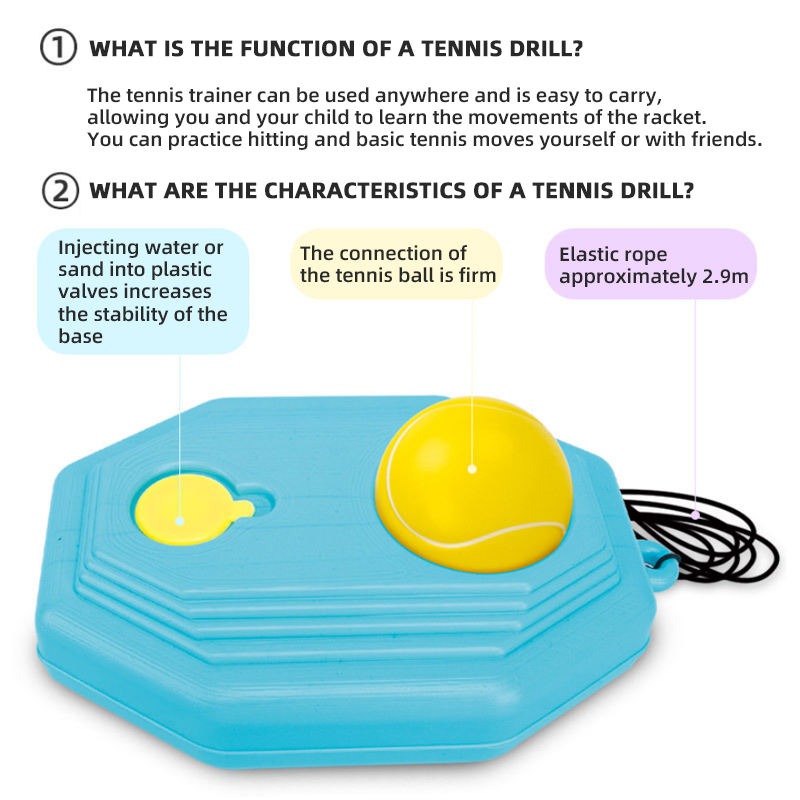 ① WHAT IS THE FUNCTION OF A TENNIS DRILL?

The tennis trainer can be used anywhere and is easy to carry, allowing you and your child to learn the movements of the racket. You can practice hitting and basic tennis moves yourself or with friends.

② WHAT ARE THE CHARACTERISTICS OF A TENNIS DRILL?

Injecting water or sand into plastic valves increases the stability of the base

The connection of the tennis ball is firm

Elastic rope approximately 2.9m