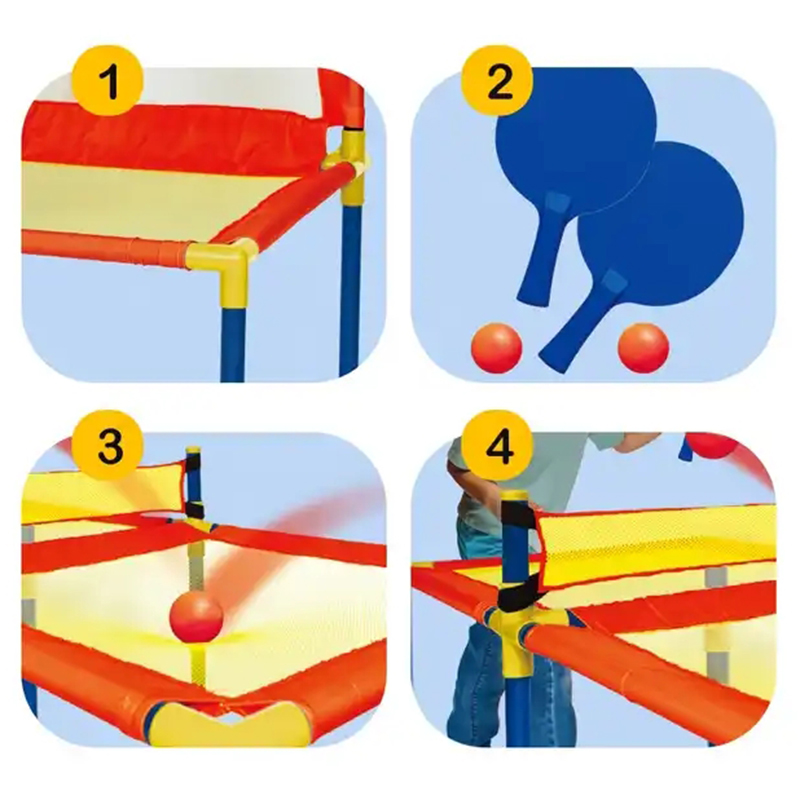 1

2

3

4