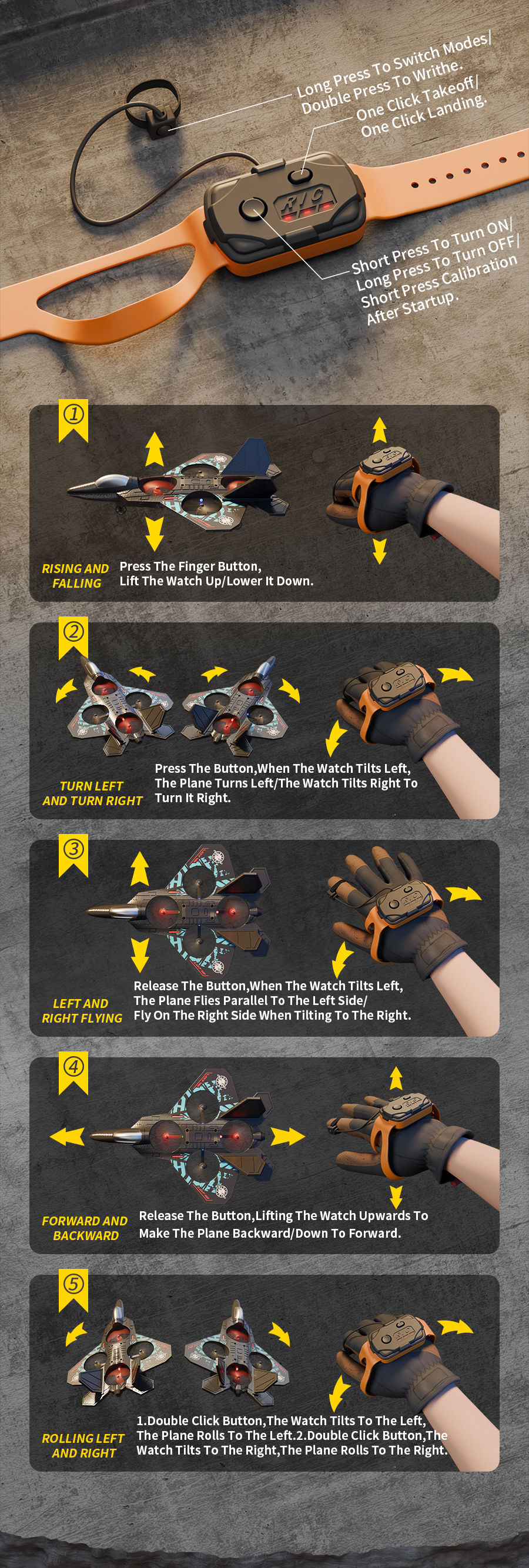 Long Press To Switch Modes/
Double Press To Writhe.

One Click Takeoff/
One Click Landing.

R/C

Short Press To Turn ON/
Long Press To Turn OFF/
Short Press Calibration
After Startup.

①

RISING AND FALLING

Press The Finger Button,
Lift The Watch Up/Lower It Down.

②

TURN LEFT AND TURN RIGHT

Press The Button,When The Watch Tilts Left,
The Plane Turns Left/The Watch Tilts Right To
Turn It Right.

③

LEFT AND RIGHT FLYING

Release The Button,When The Watch Tilts Left,
The Plane Flies Parallel To The Left Side/
Fly On The Right Side When Tilting To The Right.

④

FORWARD AND BACKWARD

Release The Button,Lifting The Watch Upwards To
Make The Plane Backward/Down To Forward.

⑤

ROLLING LEFT AND RIGHT

1.Double Click Button,The Watch Tilts To The Left,
The Plane Rolls To The Left.2.Double Click Button,The
Watch Tilts To The Right,The Plane Rolls To The Right.