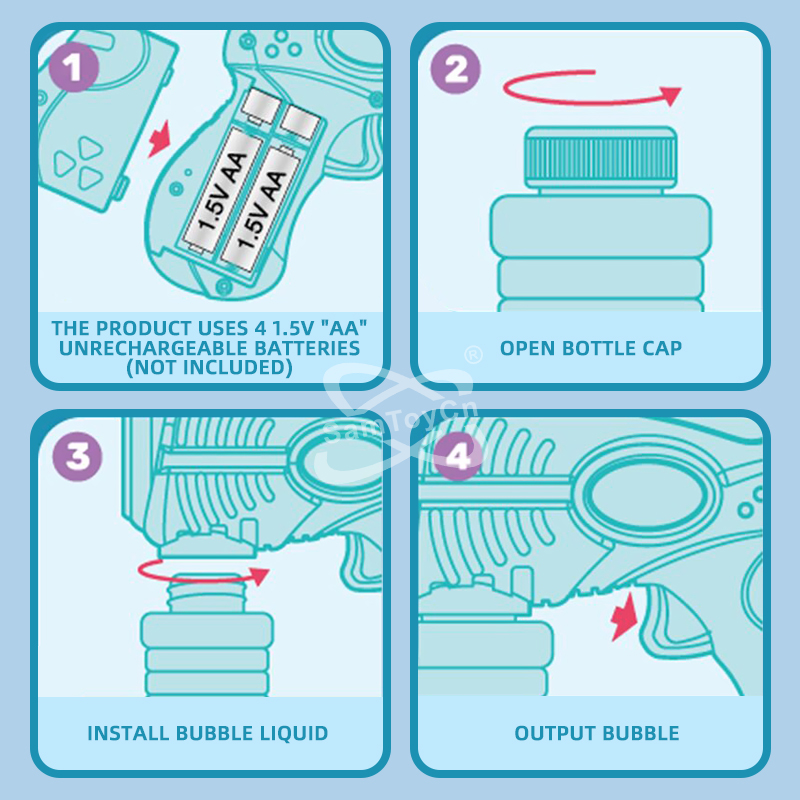 1

1.5V AA

1.5V AA

THE PRODUCT USES 4 1.5V "AA" UNRECHARGEABLE BATTERIES (NOT INCLUDED)

2

OPEN BOTTLE CAP

SamToyCn ®

3

INSTALL BUBBLE LIQUID

4

OUTPUT BUBBLE