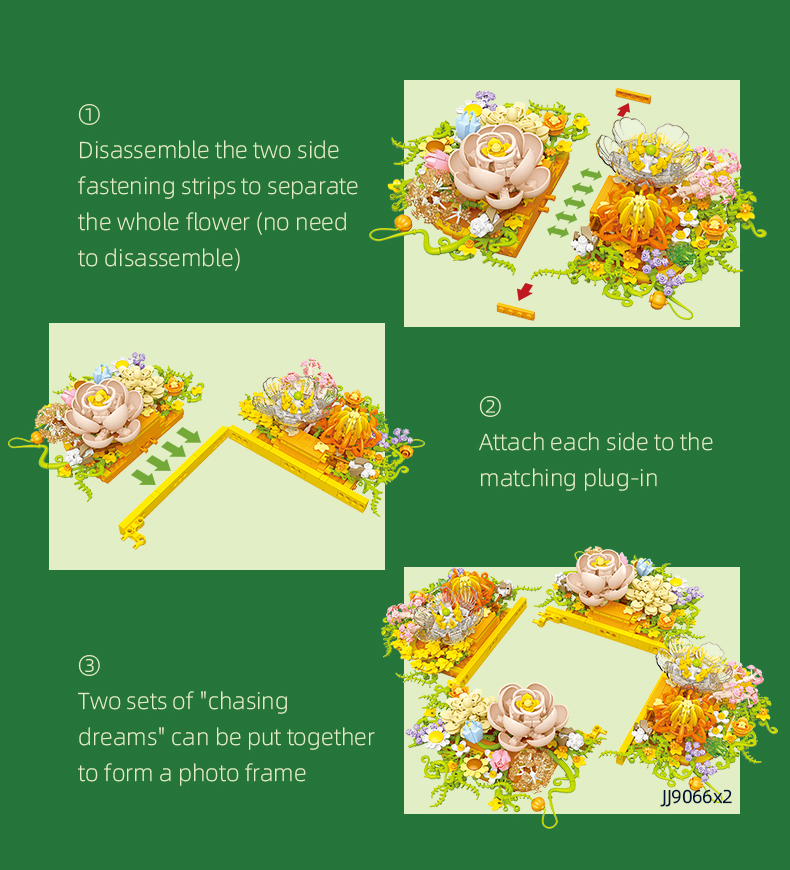 ①
Disassemble the two side fastening strips to separate the whole flower (no need to disassemble)

②
Attach each side to the matching plug-in

③
Two sets of "chasing dreams" can be put together to form a photo frame

JJ9066x2