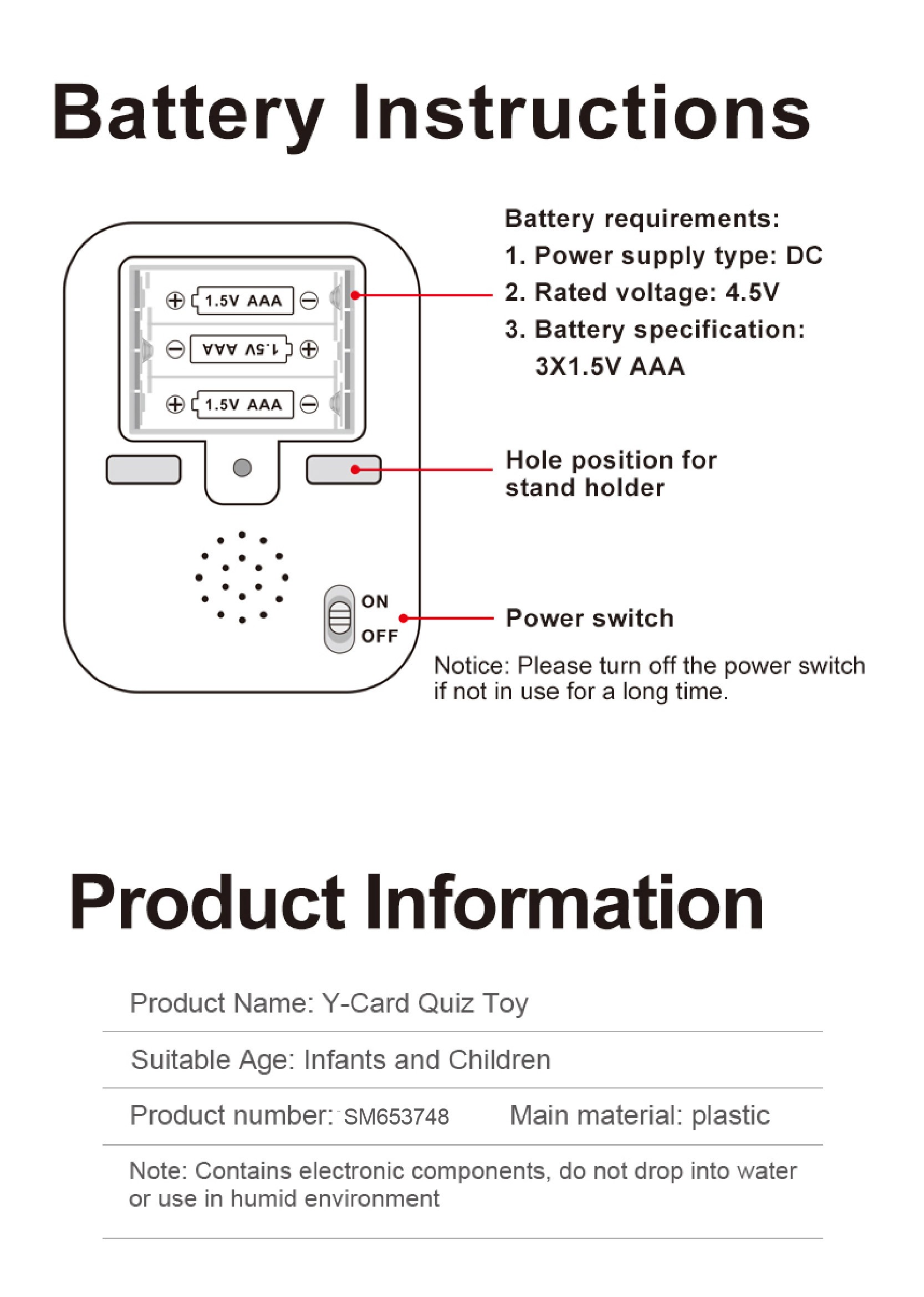 Battery Instructions

1.5V AAA

1.5V AAA

1.5V AAA

ON

OFF

Battery requirements:
1. Power supply type: DC
2. Rated voltage: 4.5V
3. Battery specification: 3X1.5V AAA

Hole position for stand holder

Power switch

Notice: Please turn off the power switch if not in use for a long time.

Product Information

Product Name: Y-Card Quiz Toy

Suitable Age: Infants and Children

Product number: SM653748 Main material: plastic

Note: Contains electronic components, do not drop into water or use in humid environment