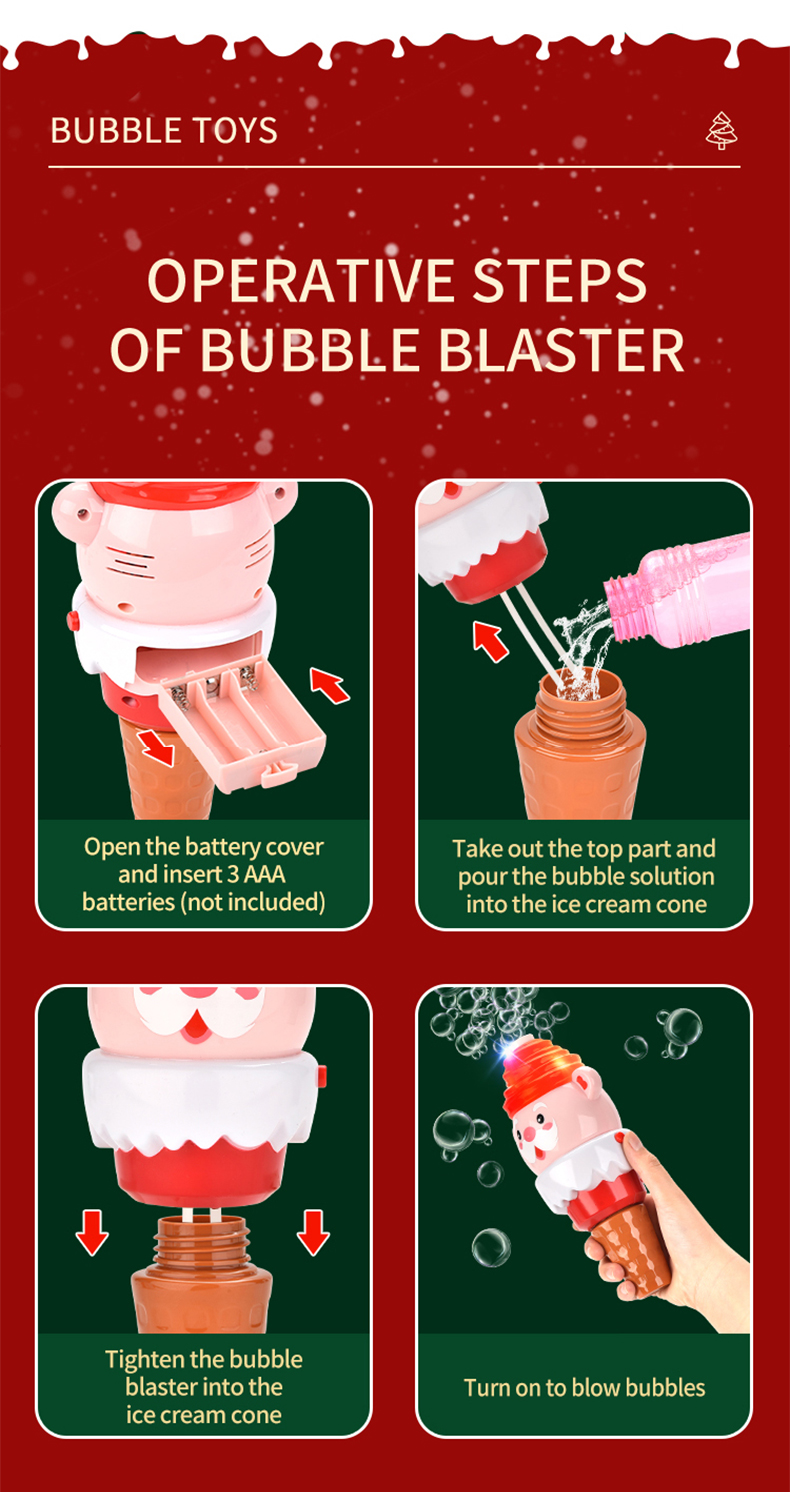 BUBBLE TOYS

OPERATIVE STEPS OF BUBBLE BLASTER

Open the battery cover and insert 3 AAA batteries (not included)

Take out the top part and pour the bubble solution into the ice cream cone

Tighten the bubble blaster into the ice cream cone

Turn on to blow bubbles