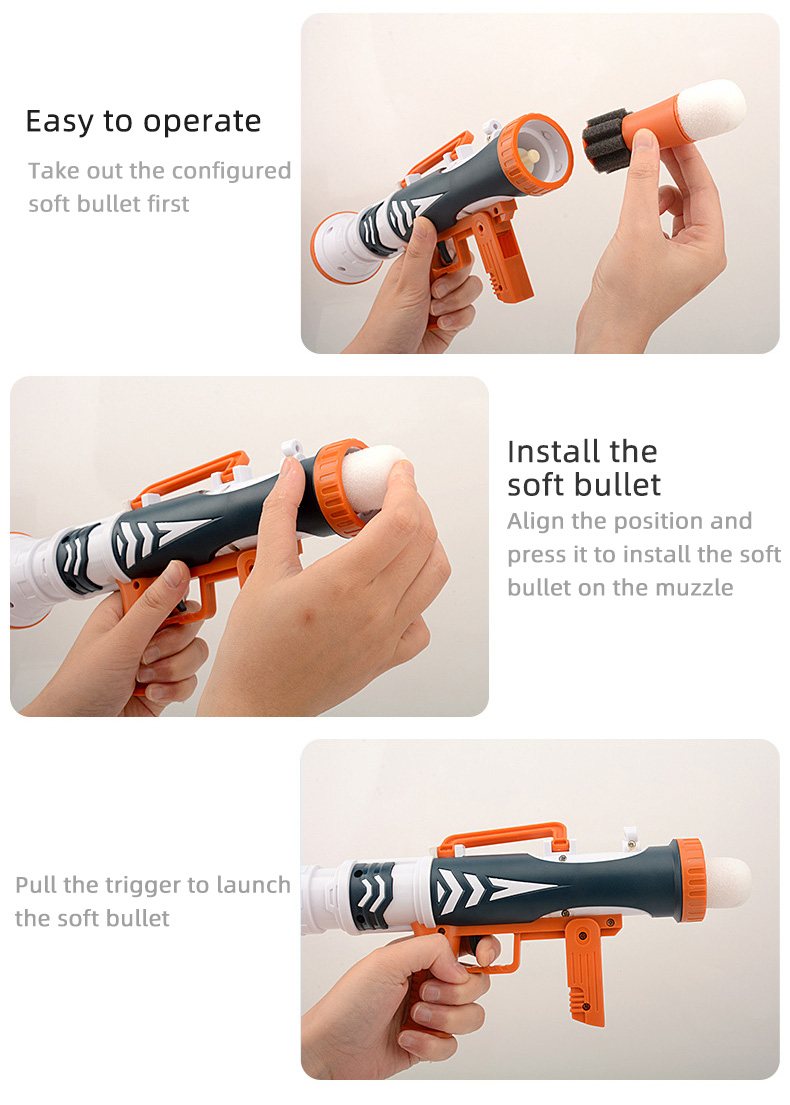 Easy to operate

Take out the configured soft bullet first

Install the soft bullet

Align the position and press it to install the soft bullet on the muzzle

Pull the trigger to launch the soft bullet