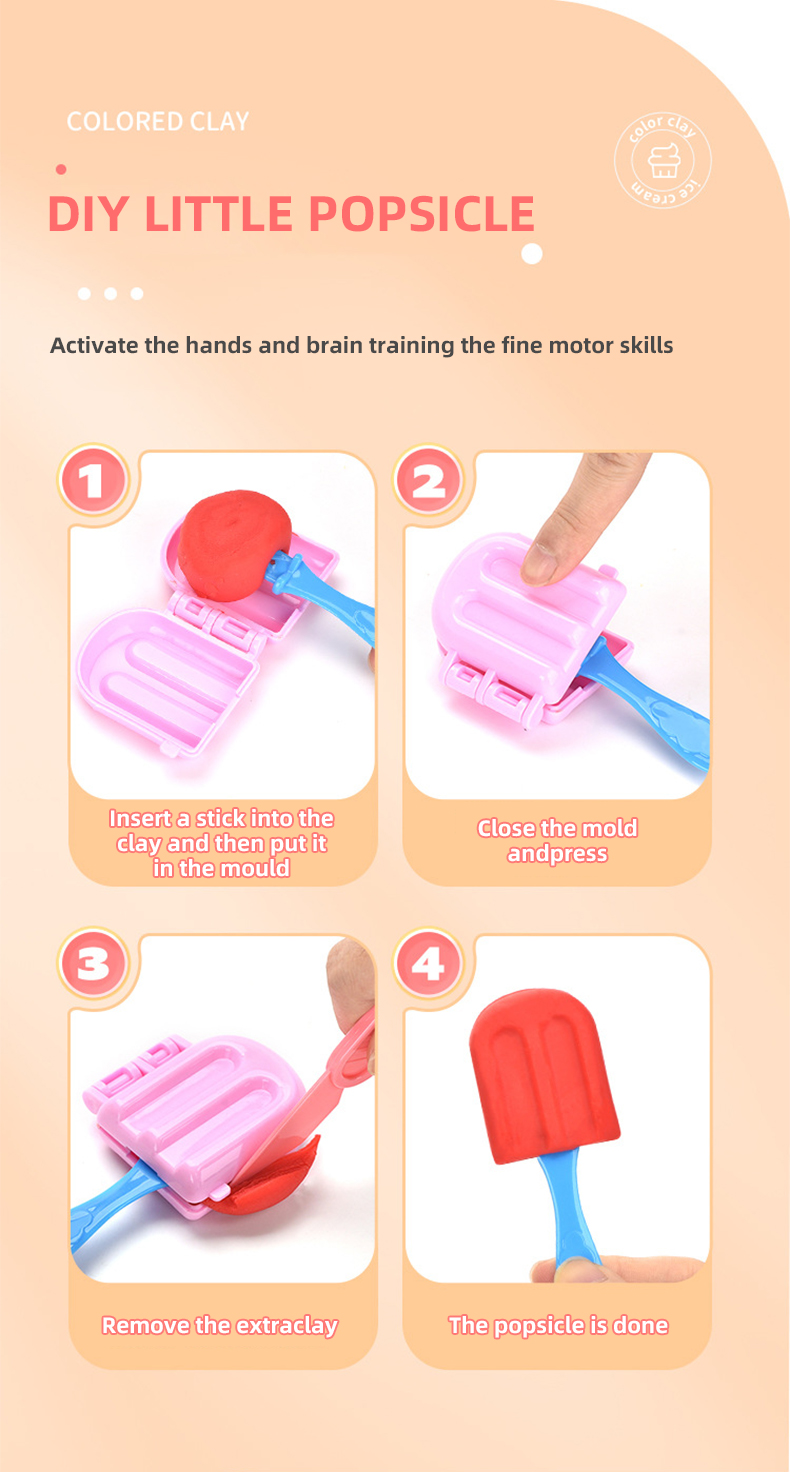 COLORED CLAY

color clay ice cream

DIY LITTLE POPSICLE

Activate the hands and brain training the fine motor skills

1

Insert a stick into the clay and then put it in the mould

2

Close the mold andpress

3

Remove the extraclay

4

The popsicle is done