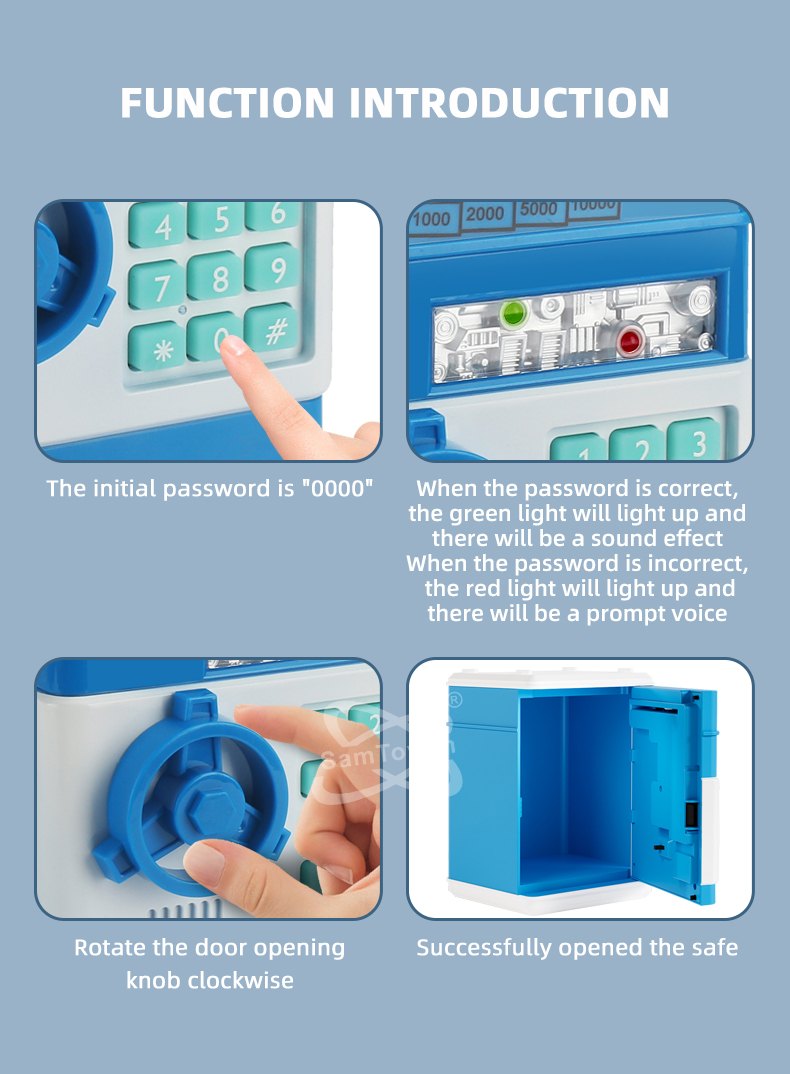 FUNCTION INTRODUCTION

4 5 6
7 8 9
* 0 #

1000 2000 5000 10000

1 2 3

The initial password is "0000"

When the password is correct, the green light will light up and there will be a sound effect
When the password is incorrect, the red light will light up and there will be a prompt voice

SamToy

Rotate the door opening knob clockwise

Successfully opened the safe