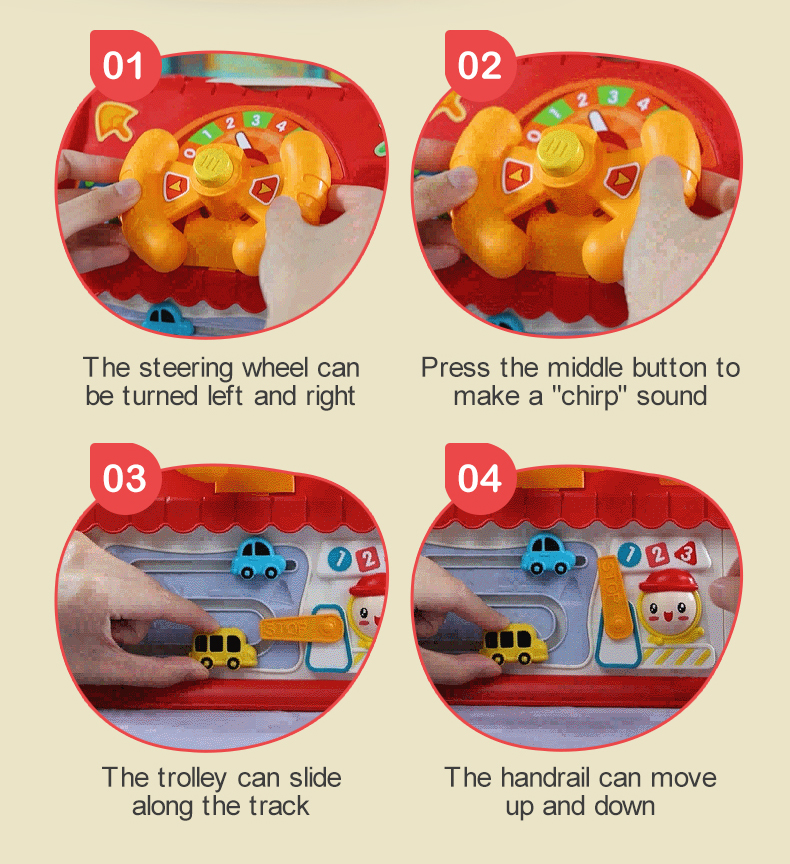 01

0 1 2 3 4

The steering wheel can be turned left and right

02

0 1 2 3 4

Press the middle button to make a "chirp" sound

03

1 2

STOP

The trolley can slide along the track

04

1 2 3

STOP

The handrail can move up and down