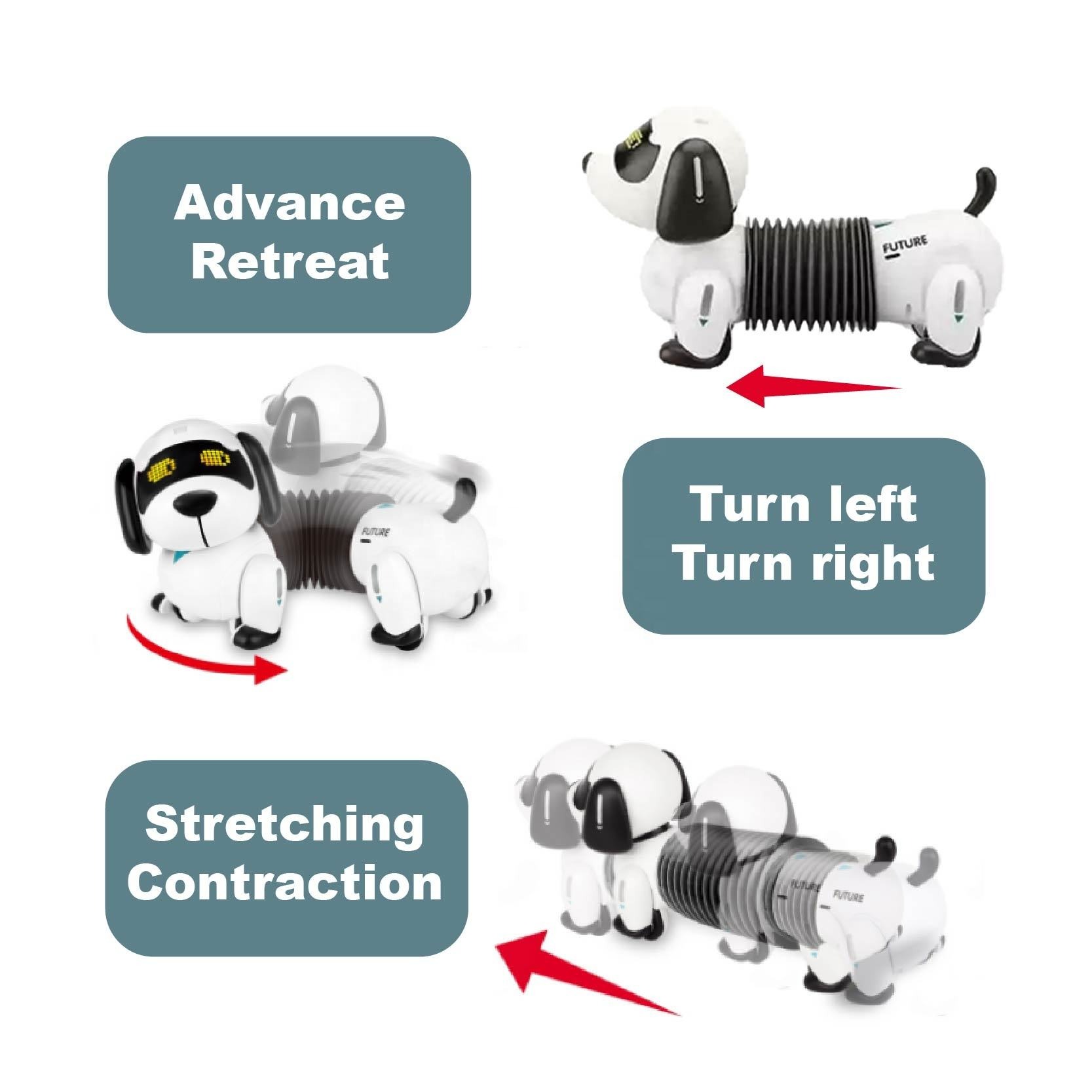 Advance
Retreat

FUTURE

FUTURE

Turn left
Turn right

Stretching
Contraction

FUTURE FUTURE