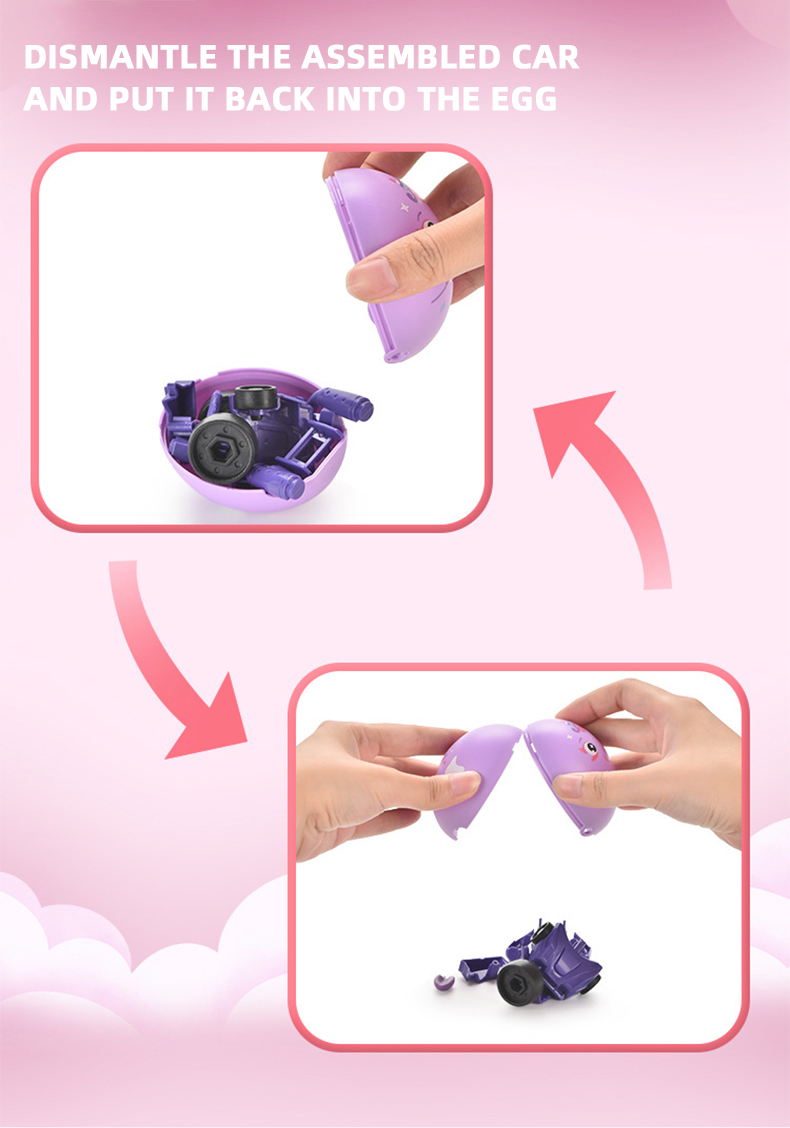 DISMANTLE THE ASSEMBLED CAR AND PUT IT BACK INTO THE EGG