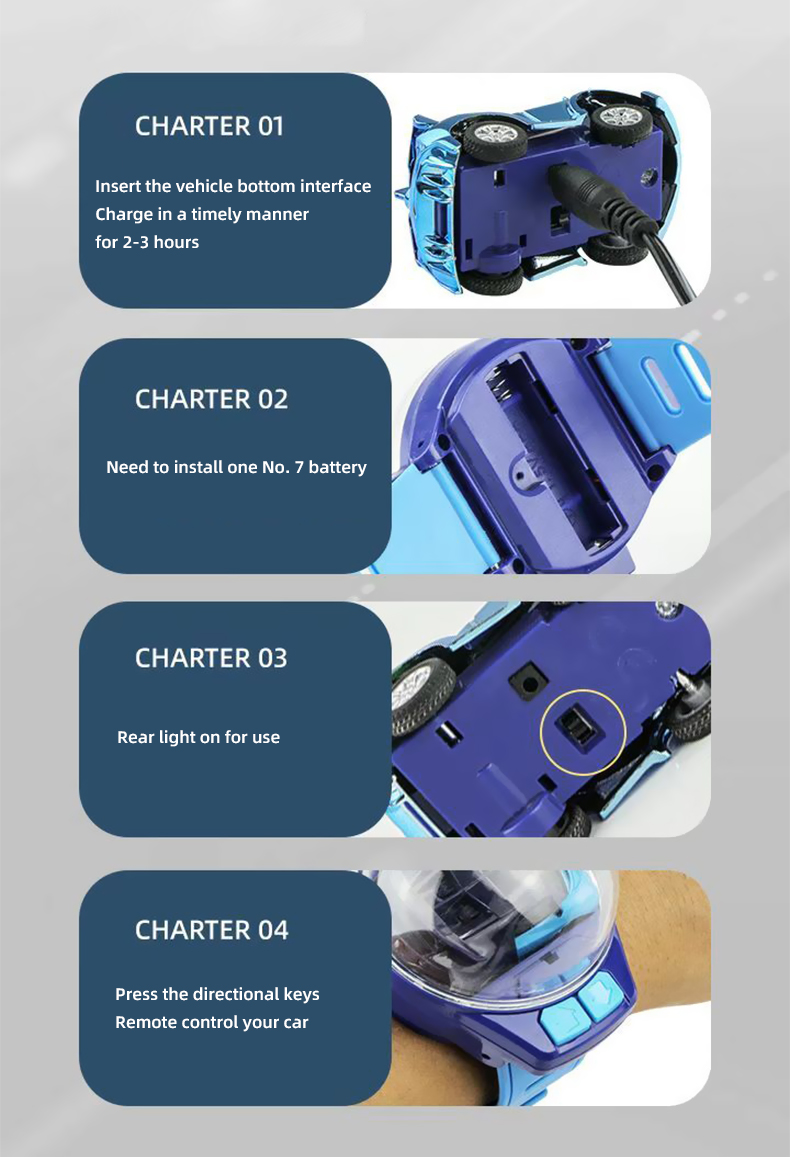 CHARTER 01

Insert the vehicle bottom interface
Charge in a timely manner
for 2-3 hours

CHARTER 02

Need to install one No. 7 battery

CHARTER 03

Rear light on for use

CHARTER 04

Press the directional keys
Remote control your car