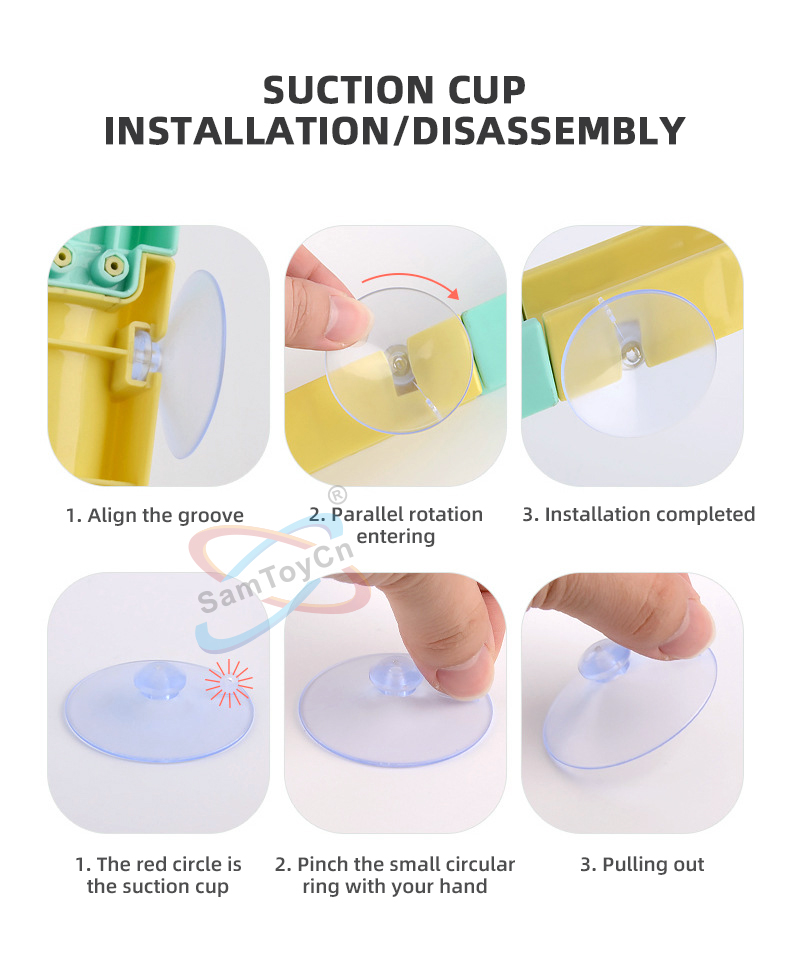 SUCTION CUP INSTALLATION/DISASSEMBLY

1. Align the groove

2. Parallel rotation entering

3. Installation completed

SamToyCn®

1. The red circle is the suction cup

2. Pinch the small circular ring with your hand

3. Pulling out