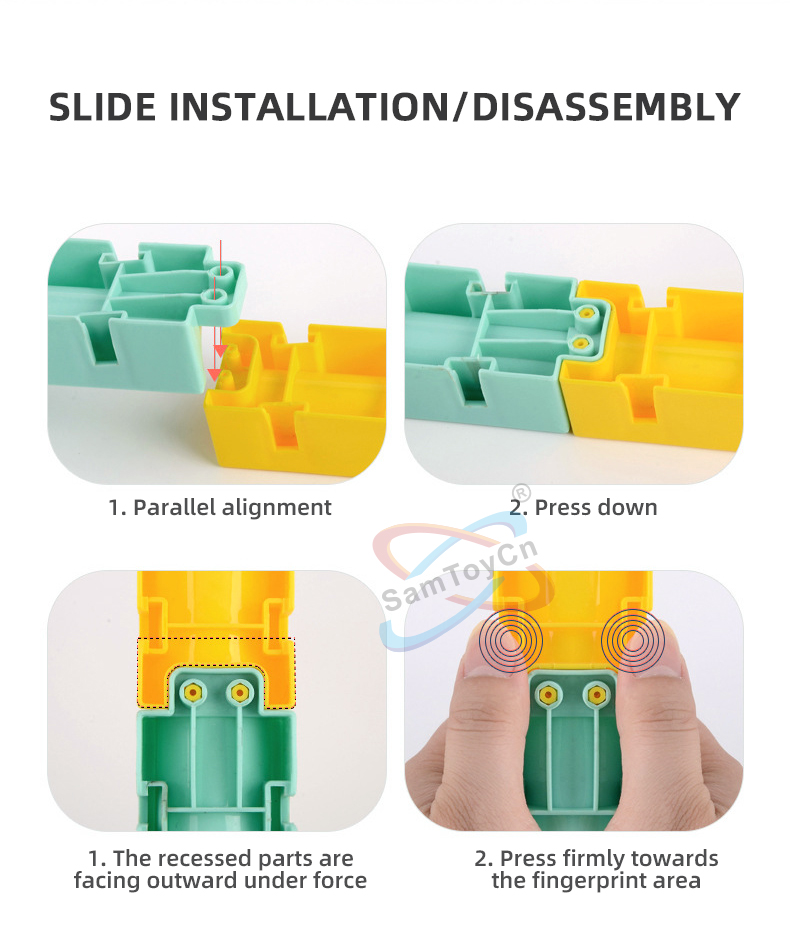 SLIDE INSTALLATION/DISASSEMBLY

1. Parallel alignment

2. Press down

SamToyCn®

1. The recessed parts are facing outward under force

2. Press firmly towards the fingerprint area