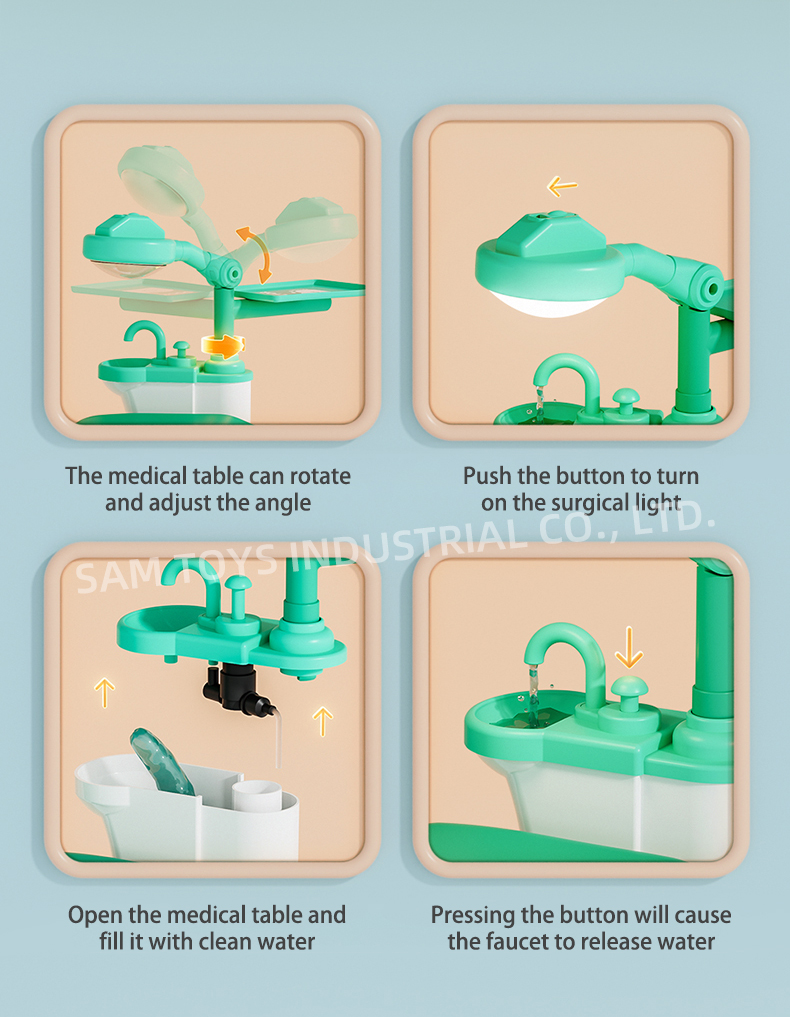 The medical table can rotate and adjust the angle

Push the button to turn on the surgical light

SAM TOYS INDUSTRIAL CO., LTD.

Open the medical table and fill it with clean water

Pressing the button will cause the faucet to release water