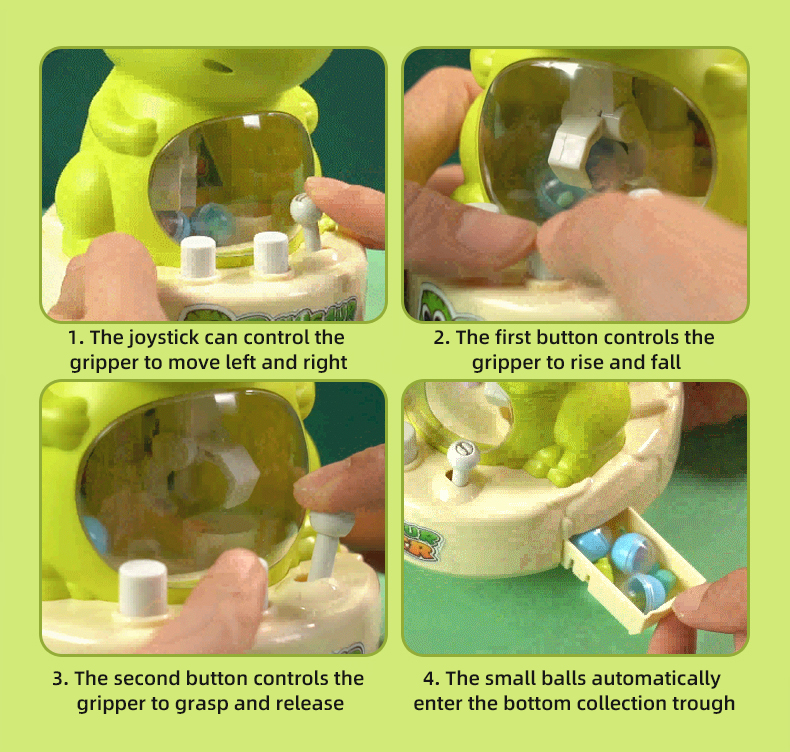 1. The joystick can control the gripper to move left and right

2. The first button controls the gripper to rise and fall

3. The second button controls the gripper to grasp and release

4. The small balls automatically enter the bottom collection trough