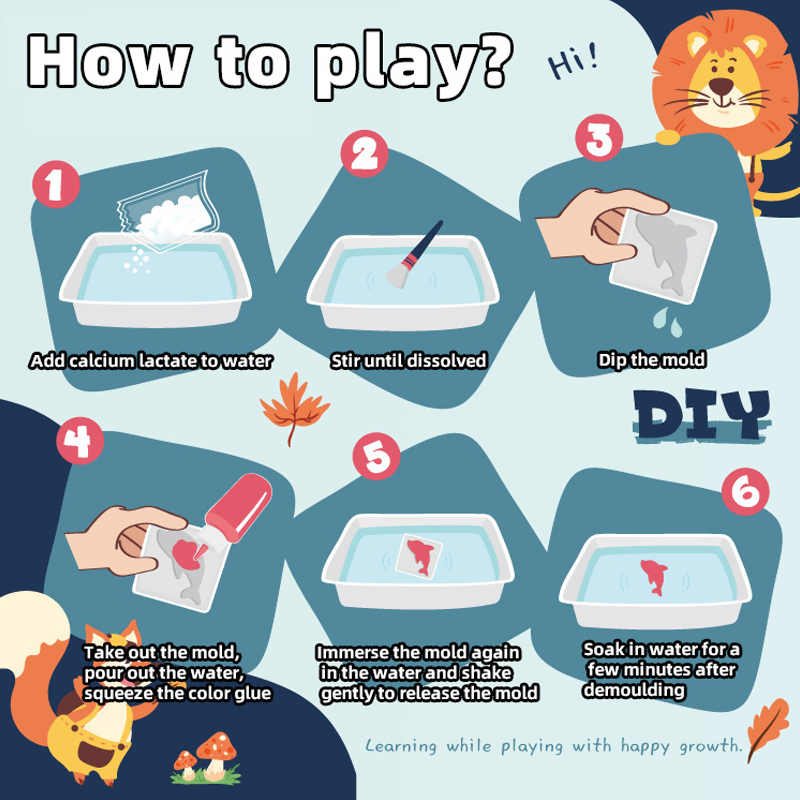 How to play?

Hi!

1
Add calcium lactate to water

2
Stir until dissolved

3
Dip the mold

DIY

4
Take out the mold, pour out the water, squeeze the color glue

5
Immerse the mold again in the water and shake gently to release the mold

6
Soak in water for a few minutes after demoulding

Learning while playing with happy growth.