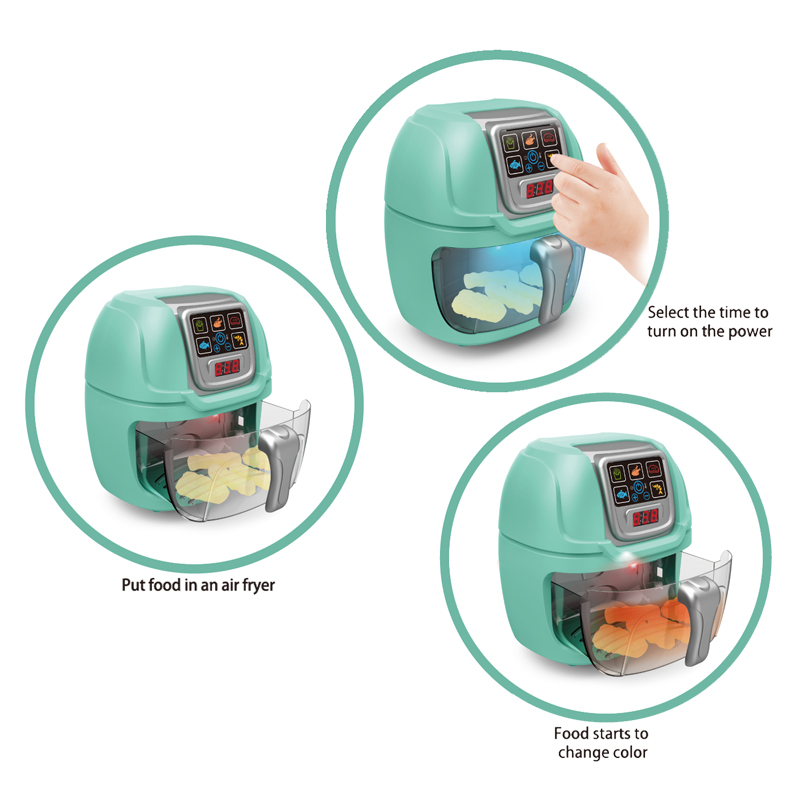 Select the time to turn on the power

Put food in an air fryer

Food starts to change color