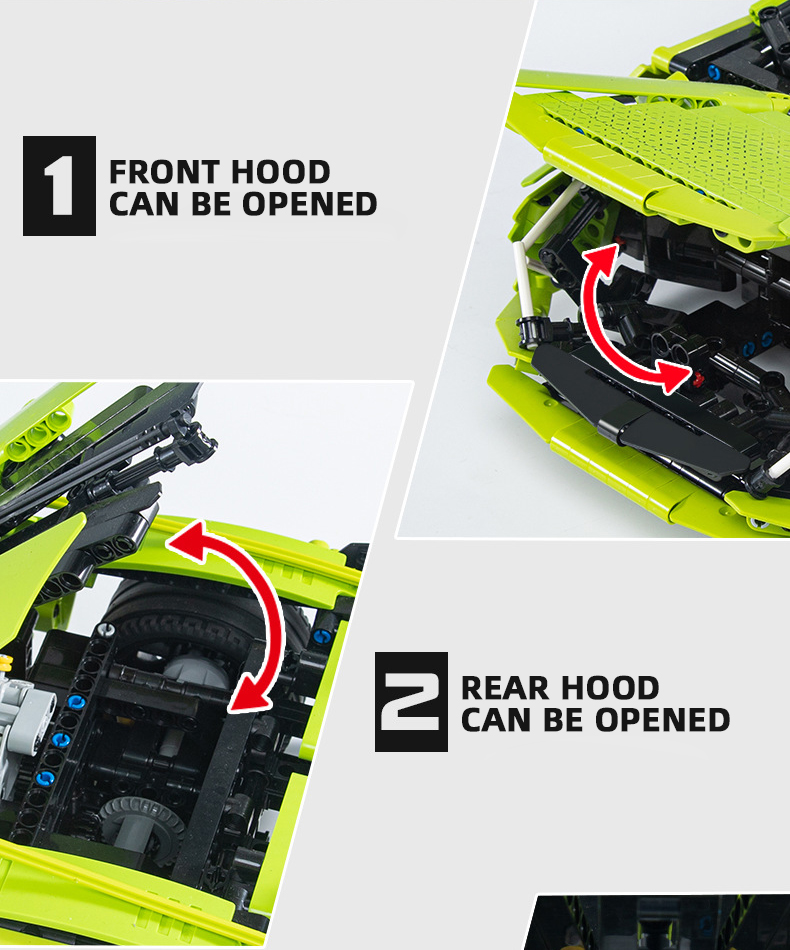 1 FRONT HOOD CAN BE OPENED

2 REAR HOOD CAN BE OPENED