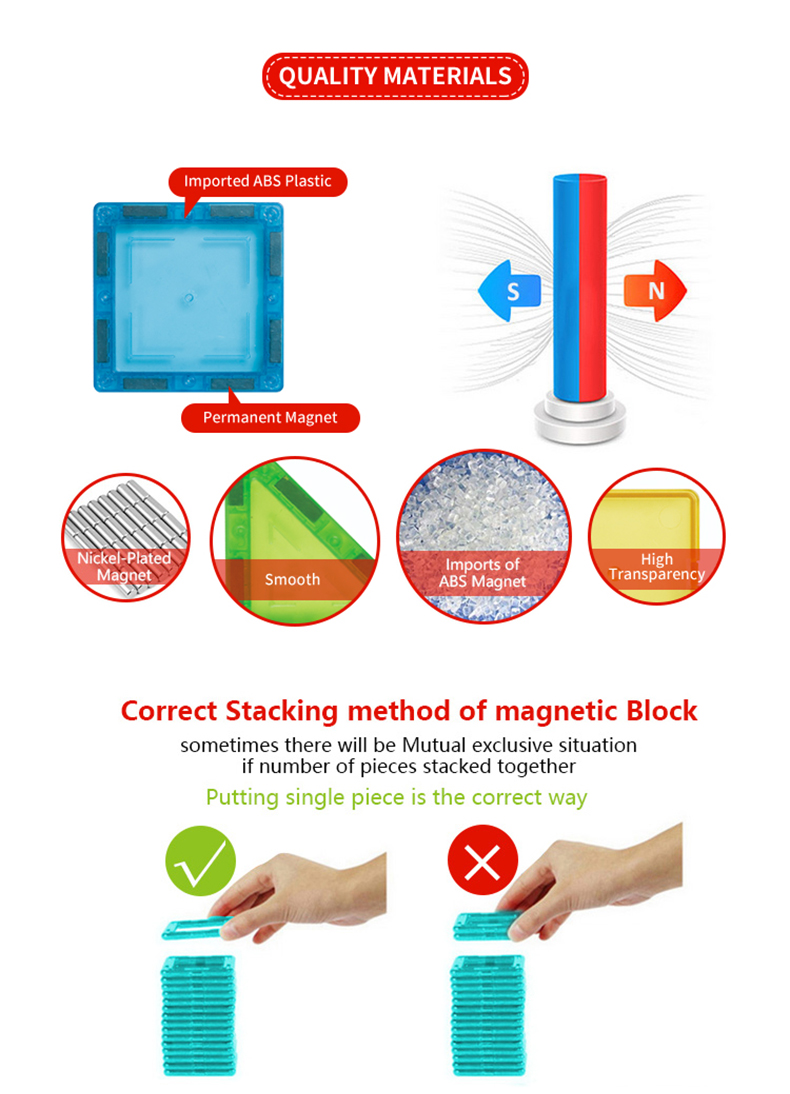 QUALITY MATERIALS

Imported ABS Plastic

Permanent Magnet

S

N

Nickel-Plated Magnet

Smooth

Imports of ABS Magnet

High Transparency

Correct Stacking method of magnetic Block

sometimes there will be Mutual exclusive situation if number of pieces stacked together

Putting single piece is the correct way