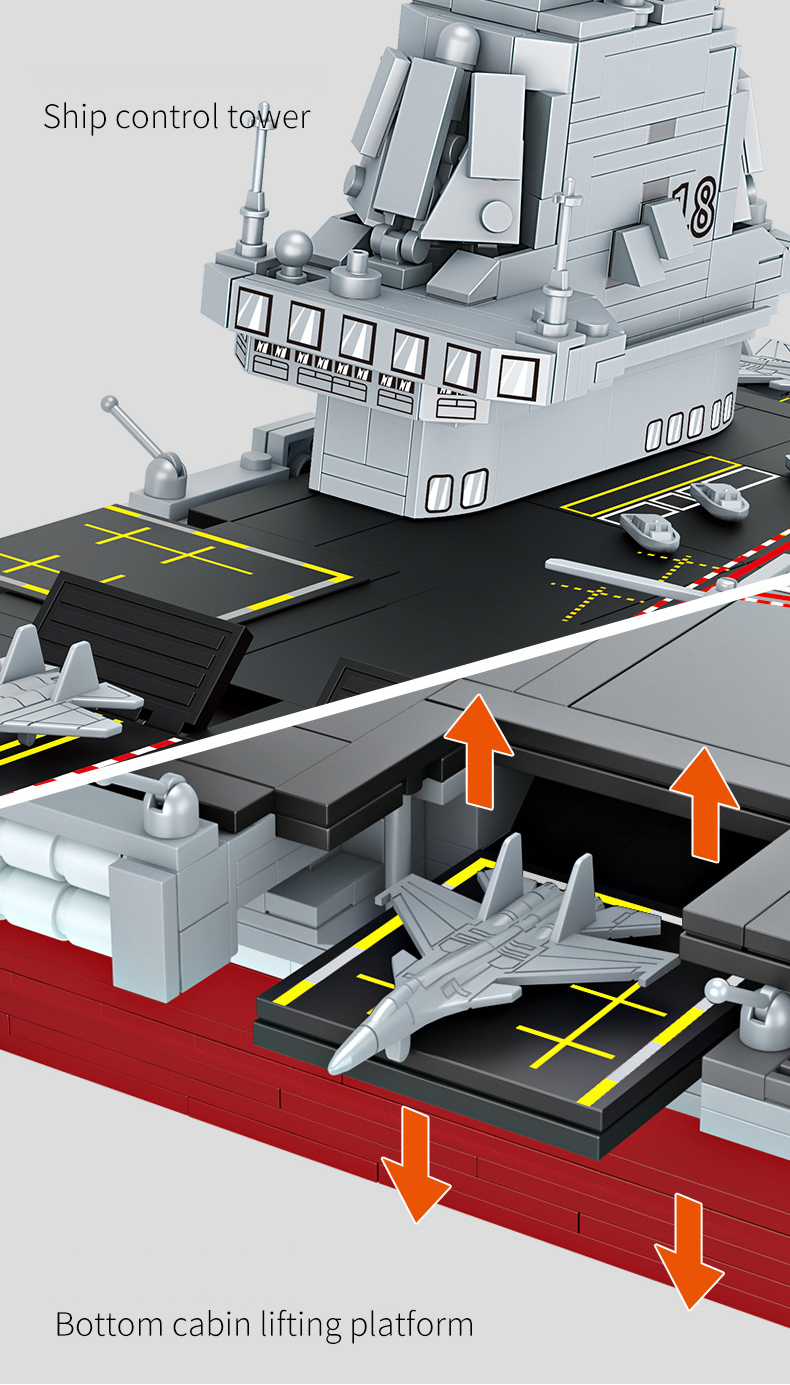 Ship control tower

18

Bottom cabin lifting platform