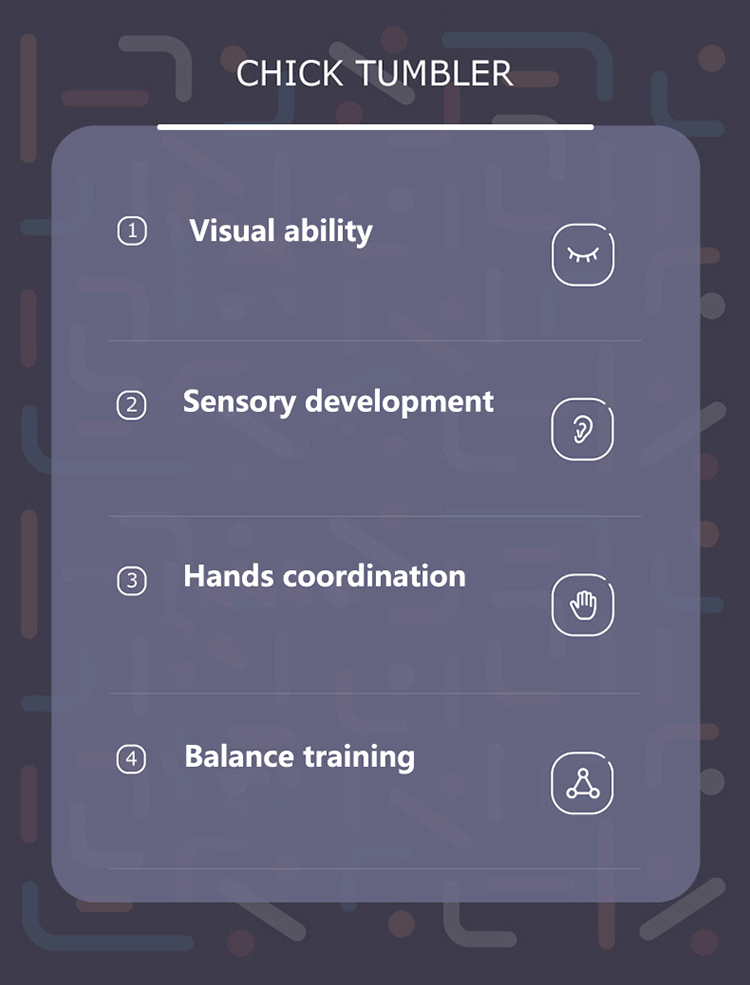 CHICK TUMBLER

① Visual ability

② Sensory development

③ Hands coordination

④ Balance training