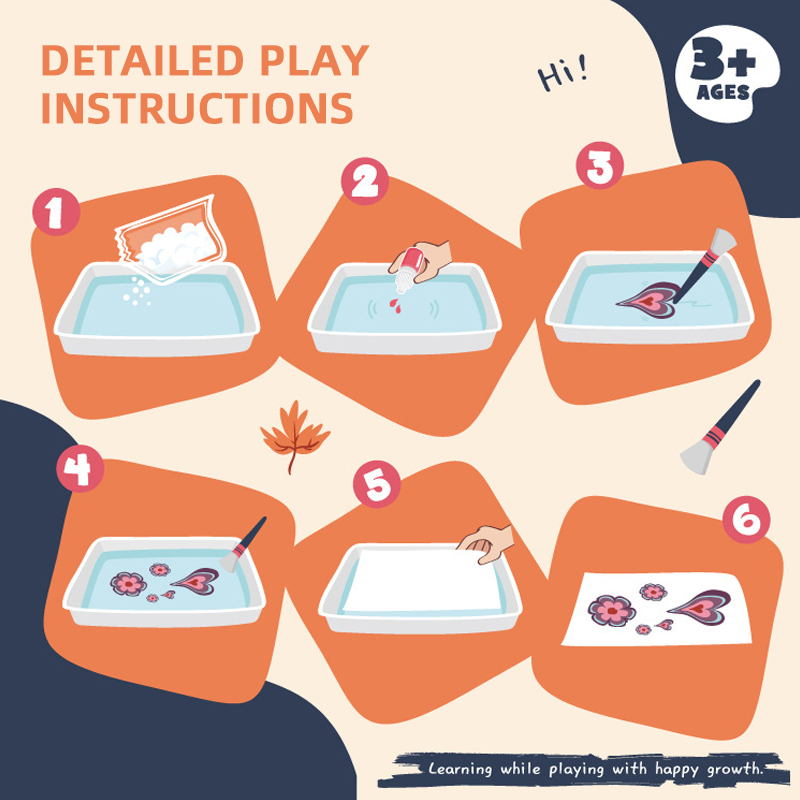 DETAILED PLAY INSTRUCTIONS

Hi!

3+ AGES

1

2

3

4

5

6

Learning while playing with happy growth.