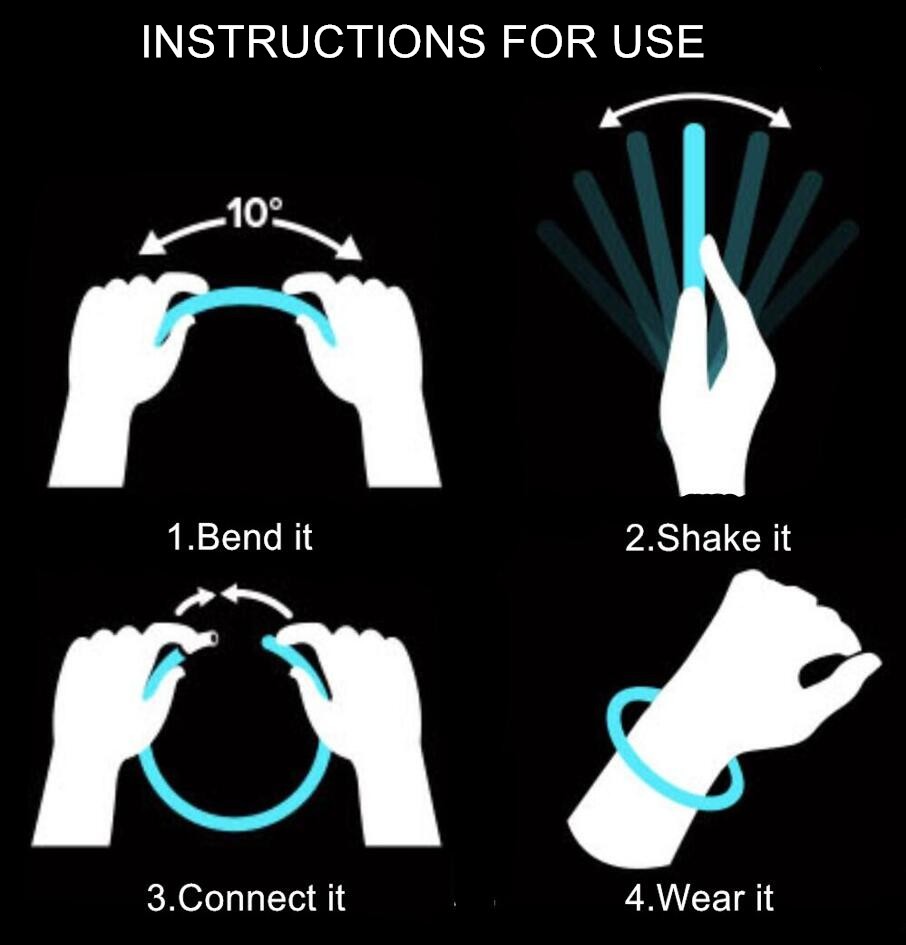 INSTRUCTIONS FOR USE

10°

1.Bend it

2.Shake it

3.Connect it

4.Wear it