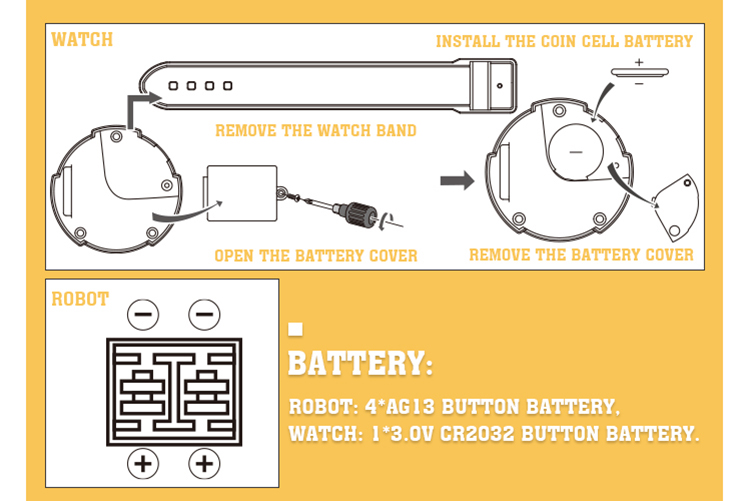 WATCH

INSTALL THE COIN CELL BATTERY

+
−

REMOVE THE WATCH BAND

−

OPEN THE BATTERY COVER

REMOVE THE BATTERY COVER

ROBOT

−  −

+  +

BATTERY:

ROBOT: 4*AG13 BUTTON BATTERY,
WATCH: 1*3.0V CR2032 BUTTON BATTERY.