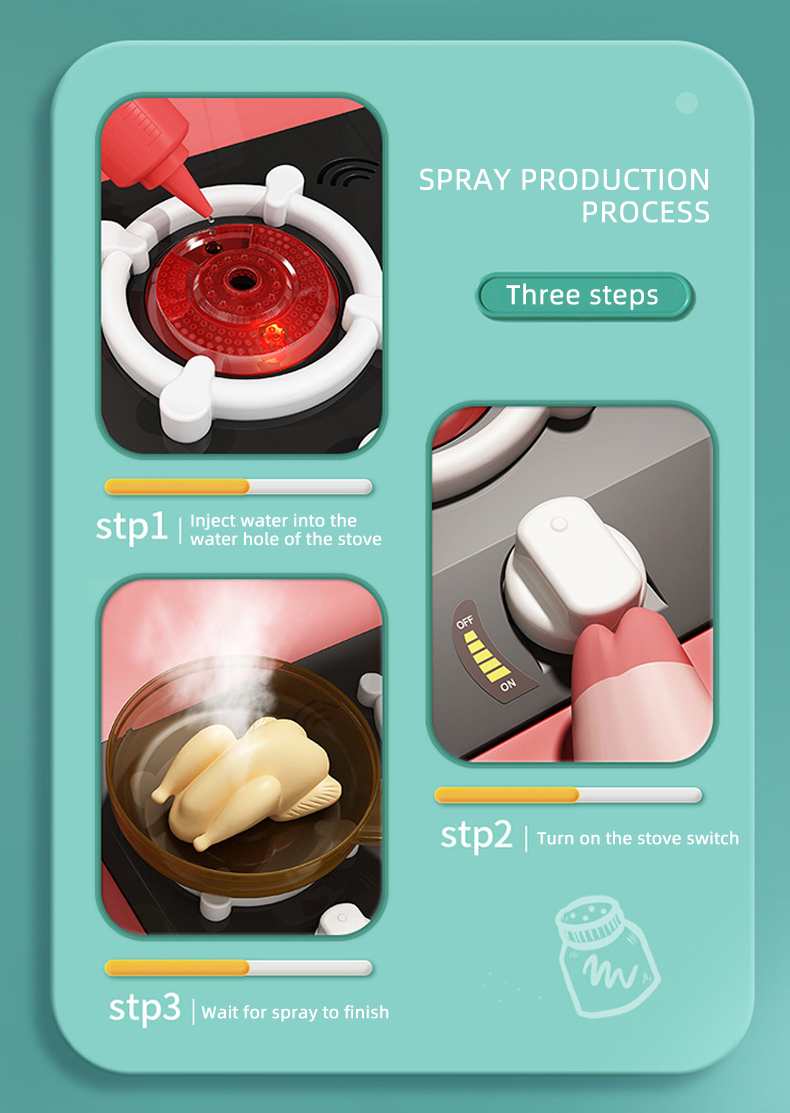 SPRAY PRODUCTION PROCESS

Three steps

stp1 | Inject water into the water hole of the stove

OFF

ON

stp2 | Turn on the stove switch

stp3 | Wait for spray to finish