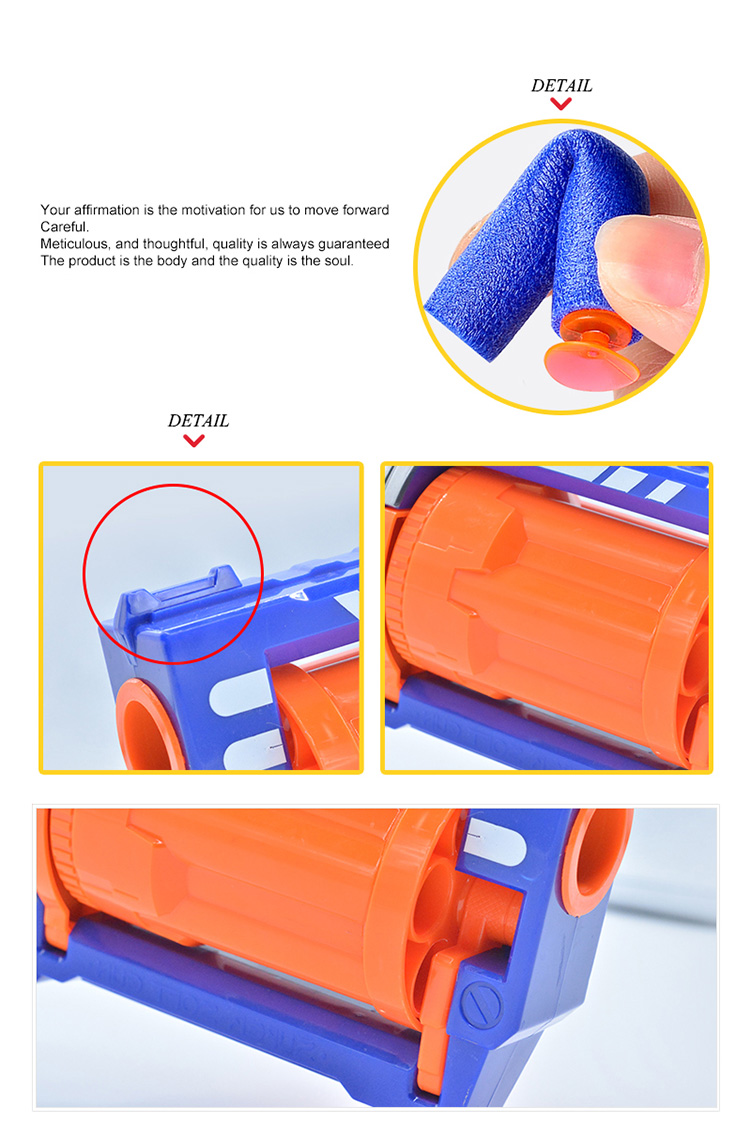 DETAIL

Your affirmation is the motivation for us to move forward
Careful.
Meticulous, and thoughtful, quality is always guaranteed
The product is the body and the quality is the soul.

DETAIL