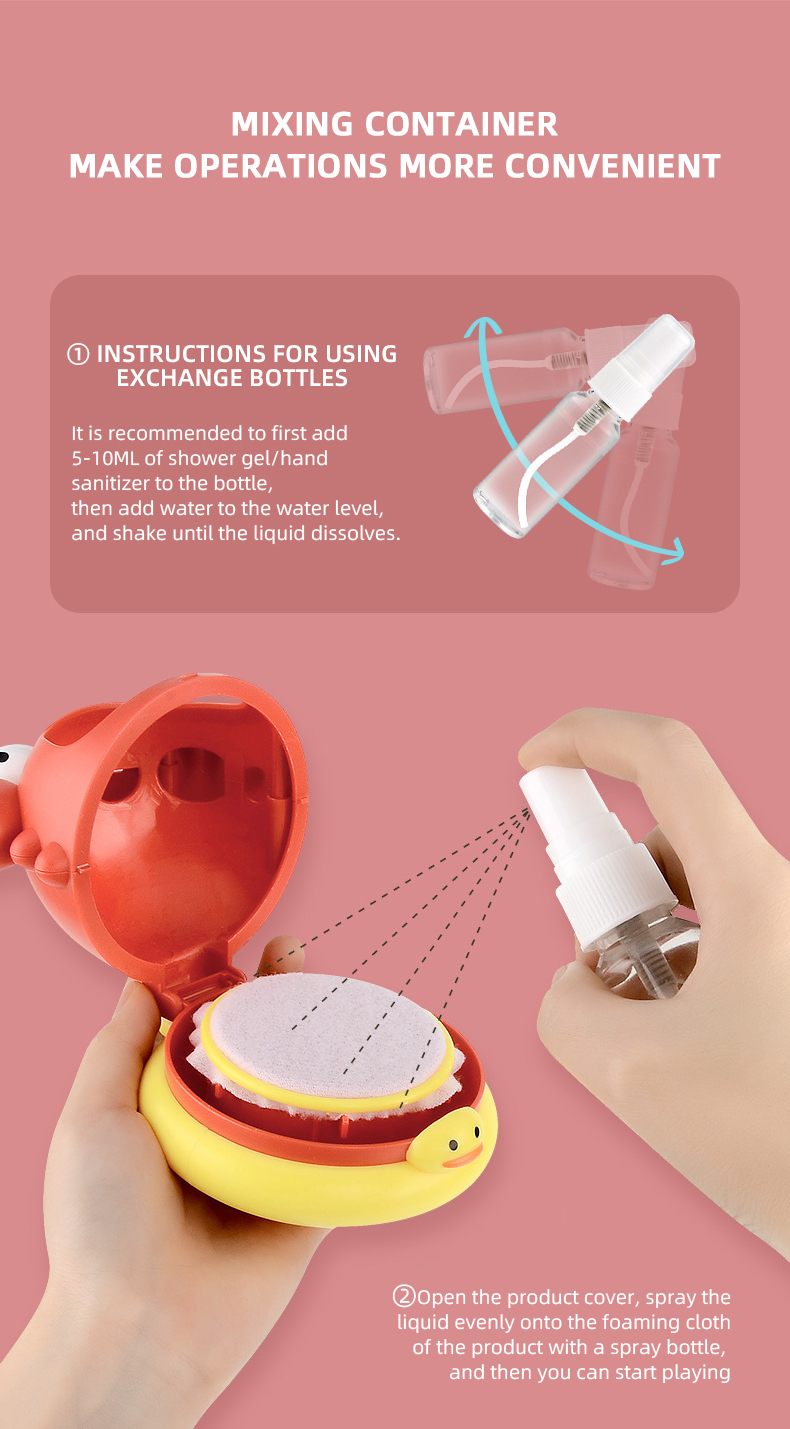 MIXING CONTAINER
MAKE OPERATIONS MORE CONVENIENT

① INSTRUCTIONS FOR USING EXCHANGE BOTTLES

It is recommended to first add 5-10ML of shower gel/hand sanitizer to the bottle, then add water to the water level, and shake until the liquid dissolves.

②Open the product cover, spray the liquid evenly onto the foaming cloth of the product with a spray bottle, and then you can start playing