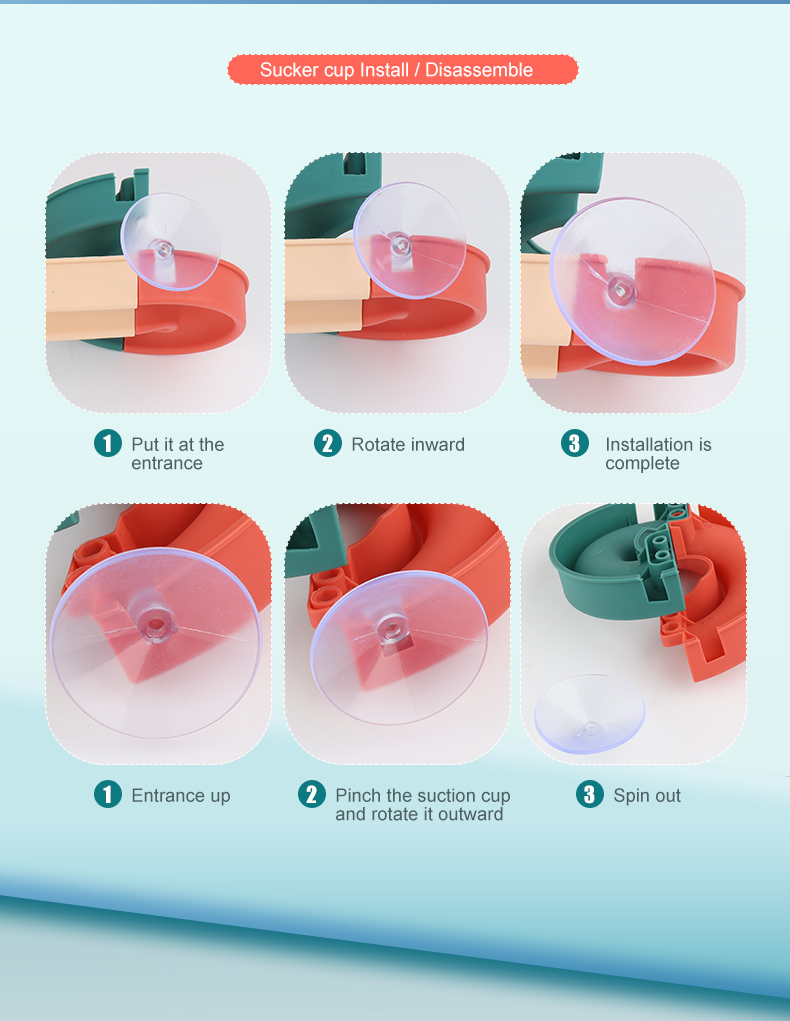 Sucker cup Install / Disassemble

1 Put it at the entrance

2 Rotate inward

3 Installation is complete

1 Entrance up

2 Pinch the suction cup and rotate it outward

3 Spin out