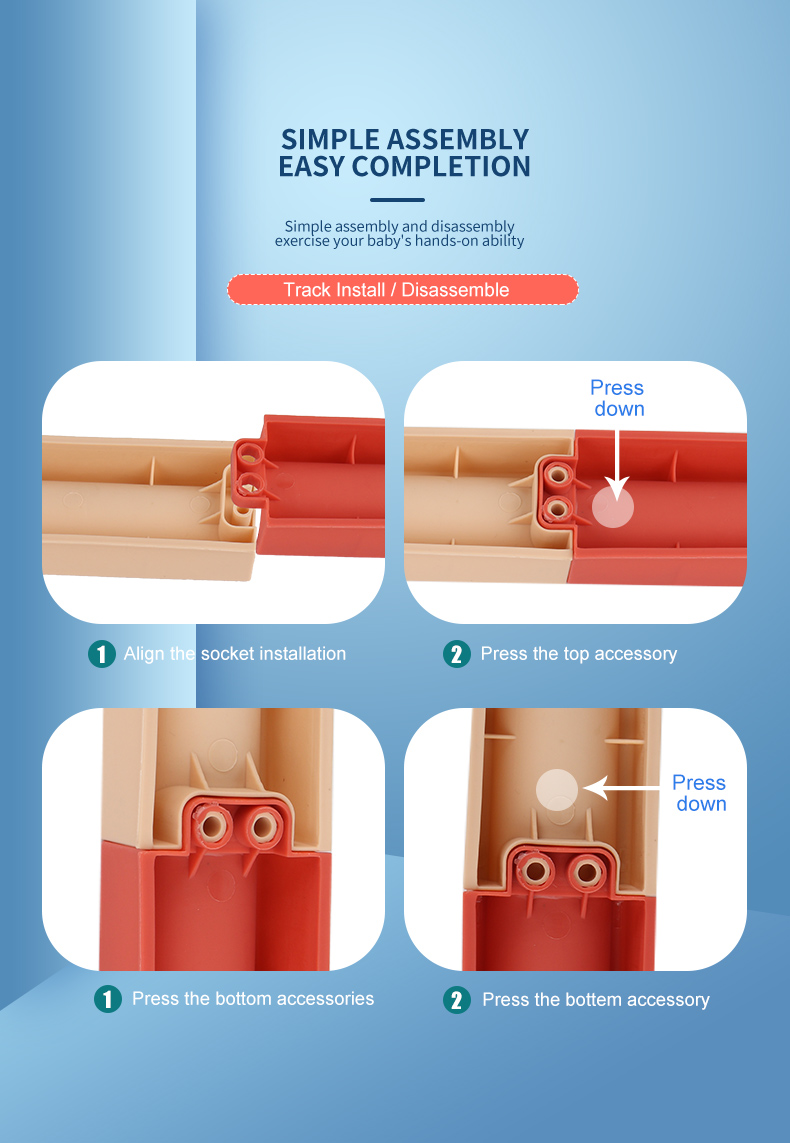 SIMPLE ASSEMBLY
EASY COMPLETION

Simple assembly and disassembly
exercise your baby's hands-on ability

Track Install / Disassemble

Press down

1 Align the socket installation

2 Press the top accessory

Press down

1 Press the bottom accessories

2 Press the bottem accessory