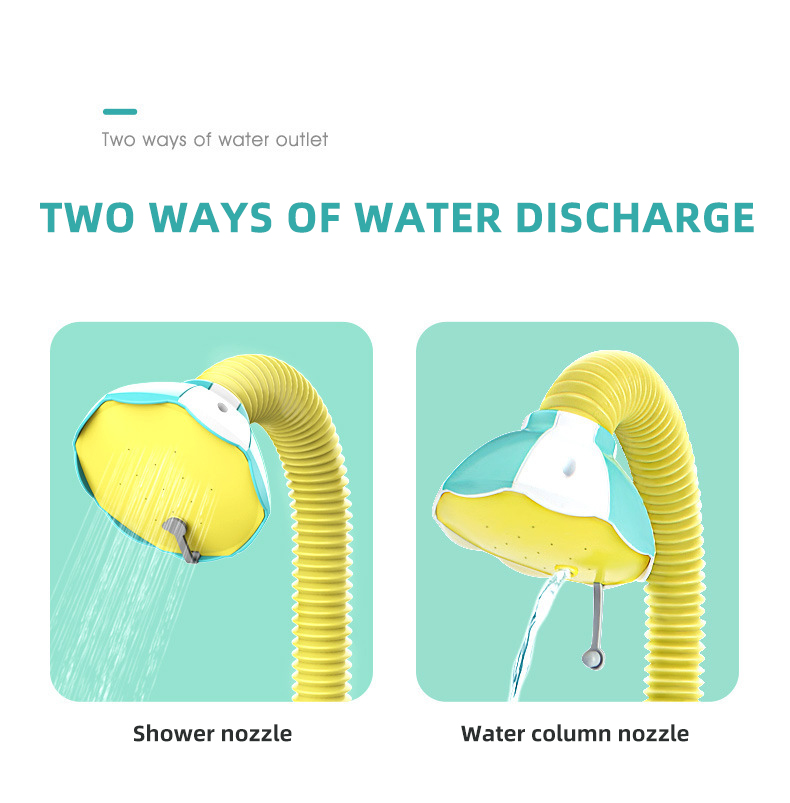 Two ways of water outlet

TWO WAYS OF WATER DISCHARGE

Shower nozzle

Water column nozzle