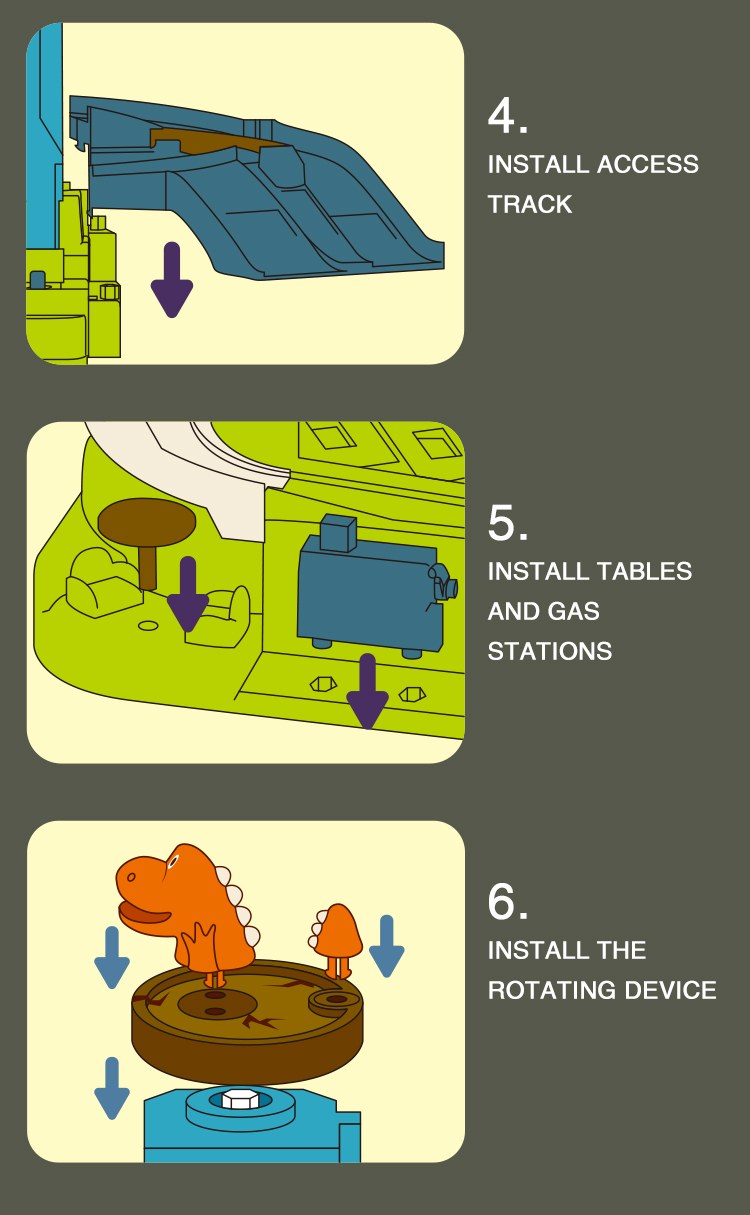 4.
INSTALL ACCESS TRACK

5.
INSTALL TABLES AND GAS STATIONS

6.
INSTALL THE ROTATING DEVICE