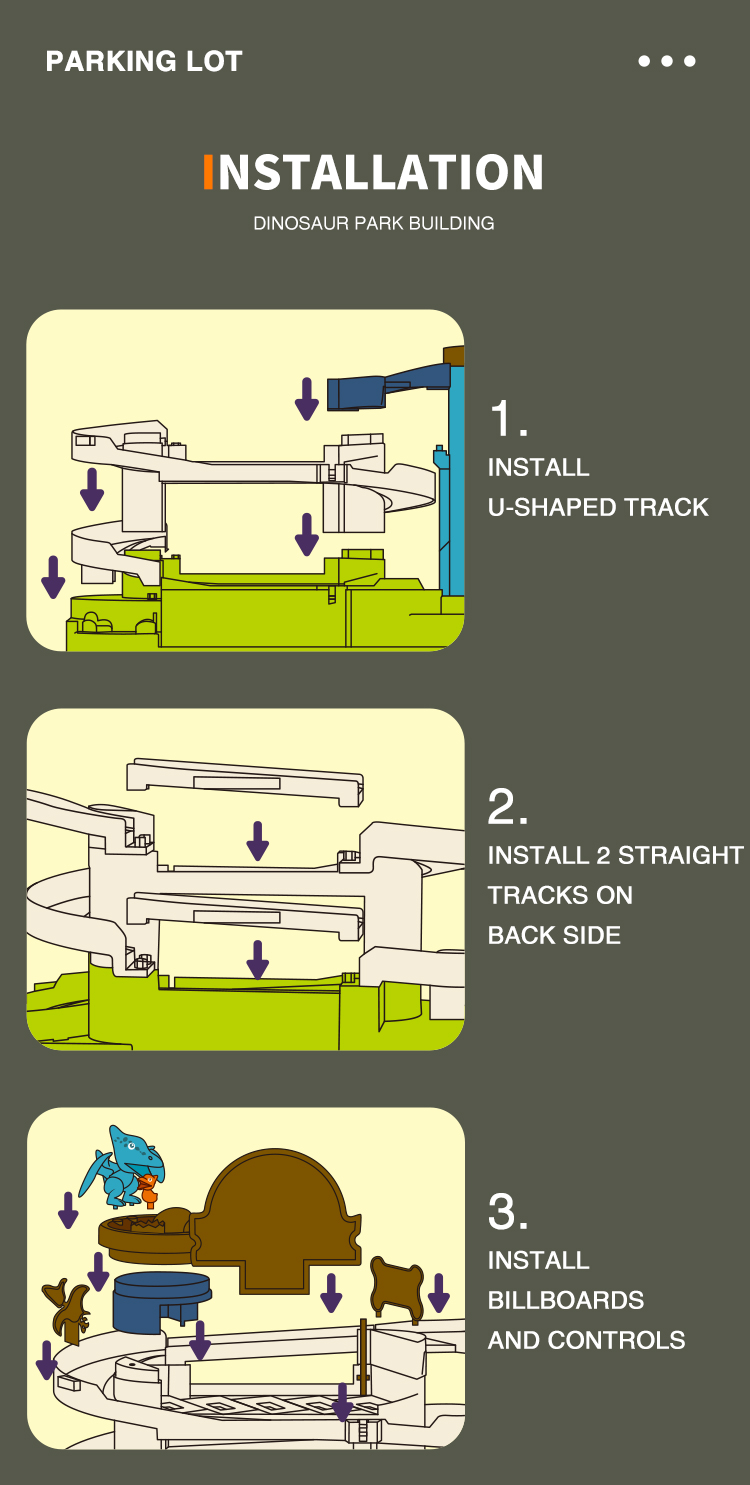 PARKING LOT

INSTALLATION

DINOSAUR PARK BUILDING

1.
INSTALL
U-SHAPED TRACK

2.
INSTALL 2 STRAIGHT
TRACKS ON
BACK SIDE

3.
INSTALL
BILLBOARDS
AND CONTROLS