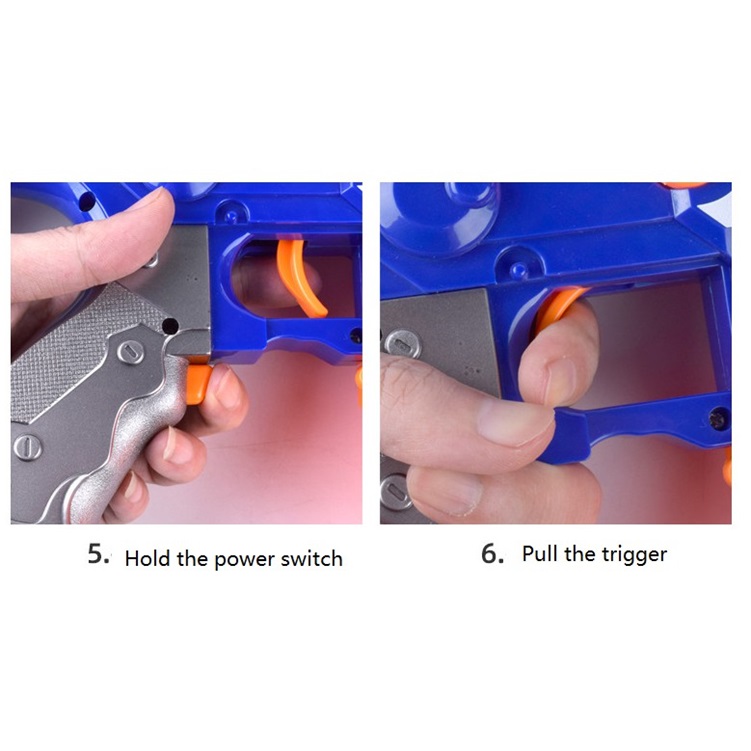 5. Hold the power switch

6. Pull the trigger