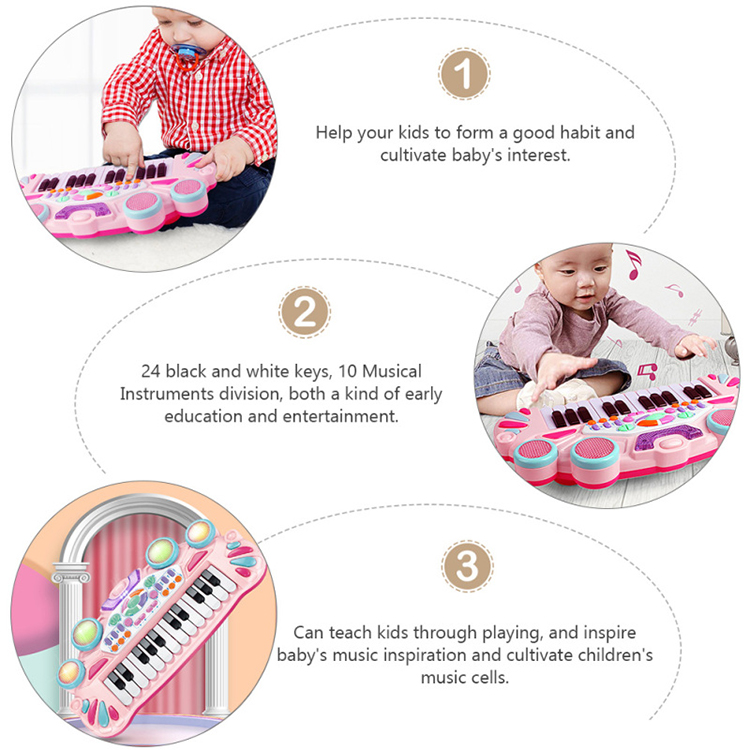 1

Help your kids to form a good habit and cultivate baby's interest.

2

24 black and white keys, 10 Musical Instruments division, both a kind of early education and entertainment.

3

Can teach kids through playing, and inspire baby's music inspiration and cultivate children's music cells.