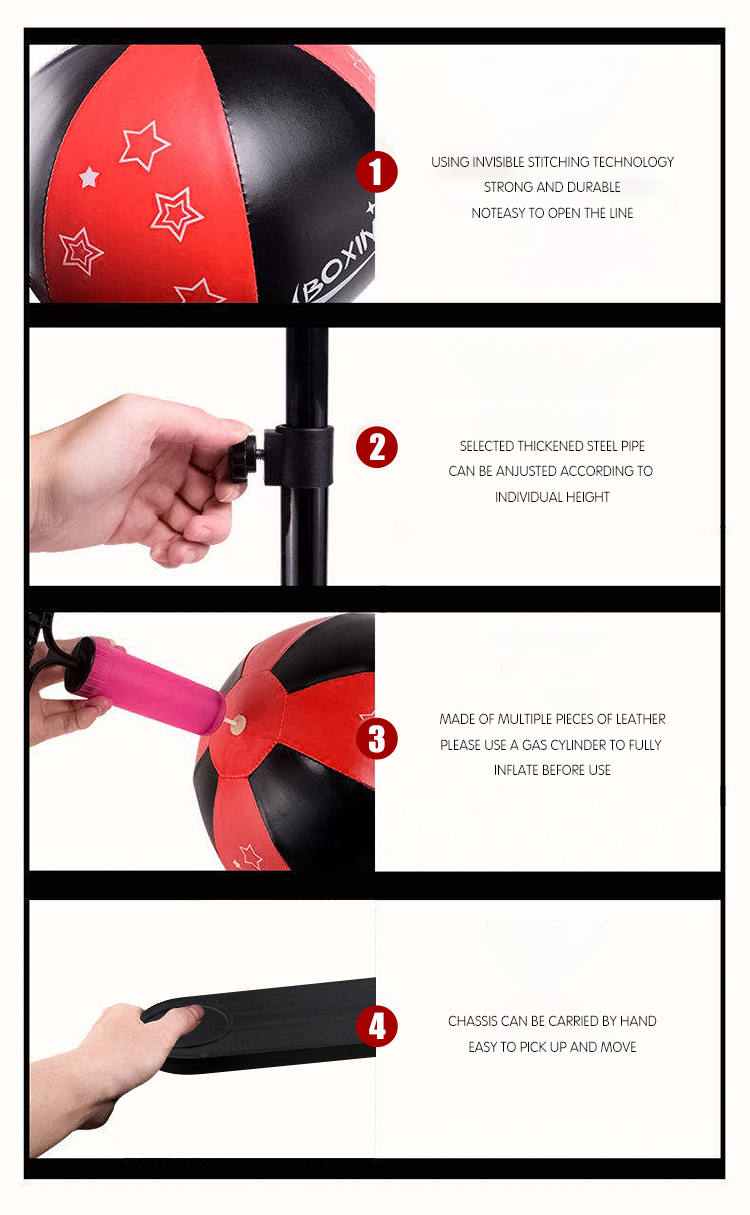 BOXIN

1

USING INVISIBLE STITCHING TECHNOLOGY
STRONG AND DURABLE
NOTEASY TO OPEN THE LINE

2

SELECTED THICKENED STEEL PIPE
CAN BE ANJUSTED ACCORDING TO
INDIVIDUAL HEIGHT

3

MADE OF MULTIPLE PIECES OF LEATHER
PLEASE USE A GAS CYLINDER TO FULLY
INFLATE BEFORE USE

4

CHASSIS CAN BE CARRIED BY HAND
EASY TO PICK UP AND MOVE