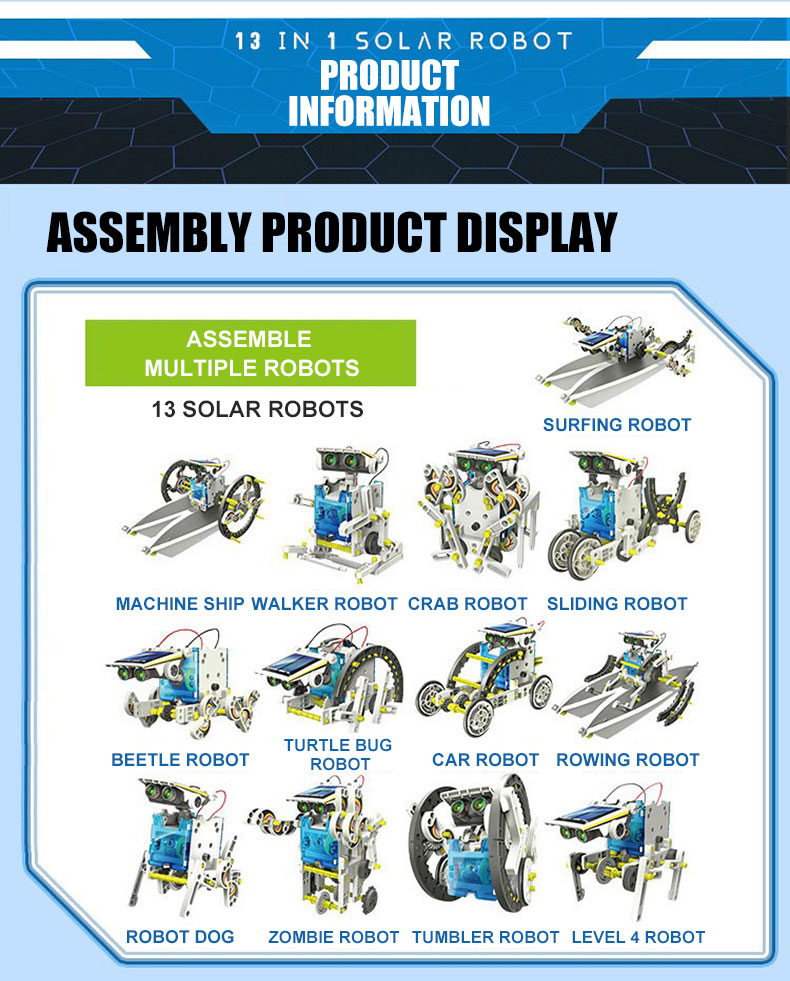 13 IN 1 SOLAR ROBOT
PRODUCT INFORMATION

ASSEMBLY PRODUCT DISPLAY

ASSEMBLE MULTIPLE ROBOTS

13 SOLAR ROBOTS

SURFING ROBOT

MACHINE SHIP WALKER ROBOT CRAB ROBOT SLIDING ROBOT

BEETLE ROBOT TURTLE BUG ROBOT CAR ROBOT ROWING ROBOT

ROBOT DOG ZOMBIE ROBOT TUMBLER ROBOT LEVEL 4 ROBOT