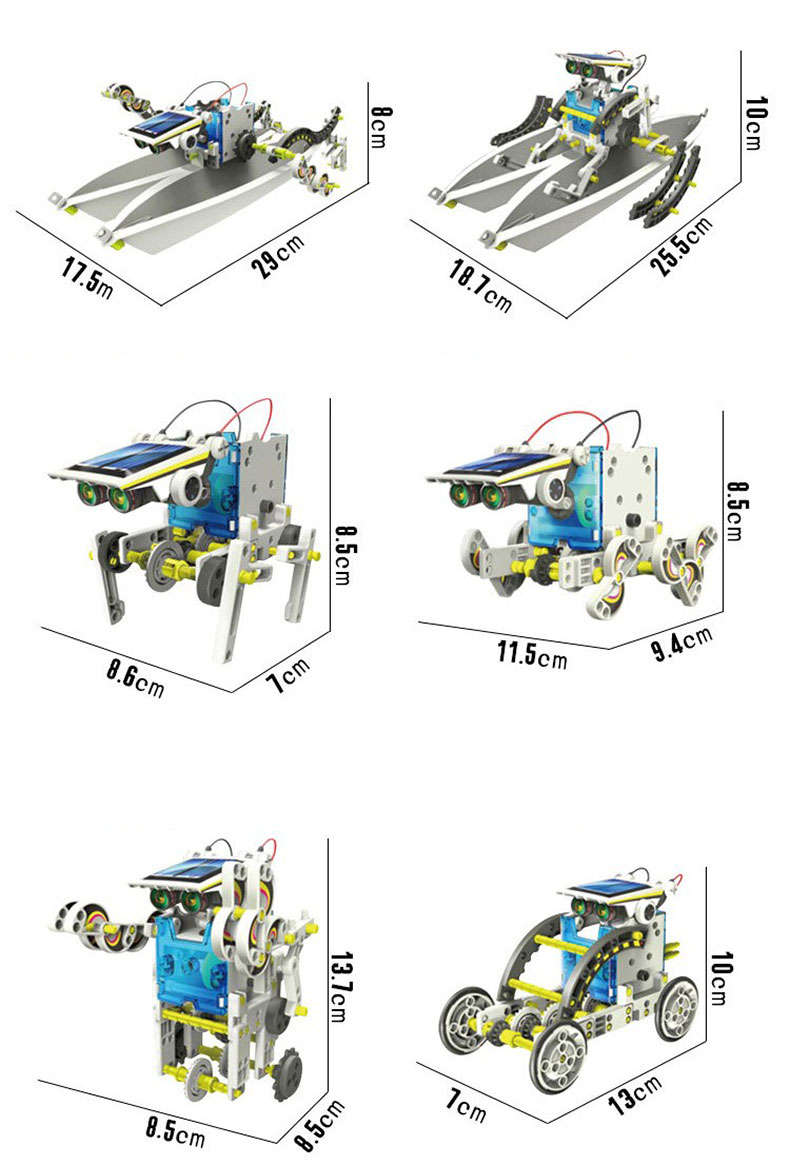 8cm
17.5m
29cm

10cm
18.7cm
25.5cm

8.5cm
8.6cm
7cm

8.5cm
11.5cm
9.4cm

13.7cm
8.5cm
8.5cm

10cm
7cm
13cm